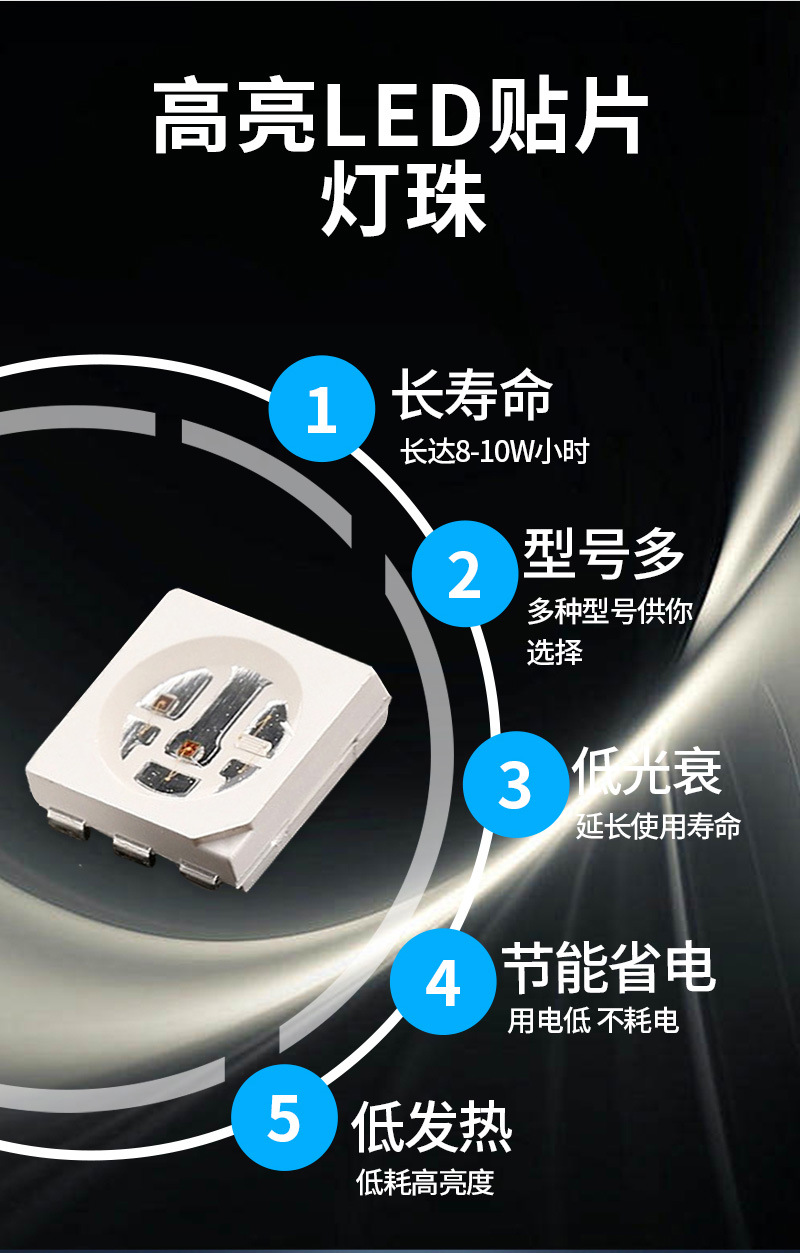 高亮LED贴片灯珠

1 长寿命
长达8-10W小时

2 型号多
多种型号供你选择

3 低光衰
延长使用寿命

4 节能省电
用电低 不耗电

5 低发热
低耗高亮度