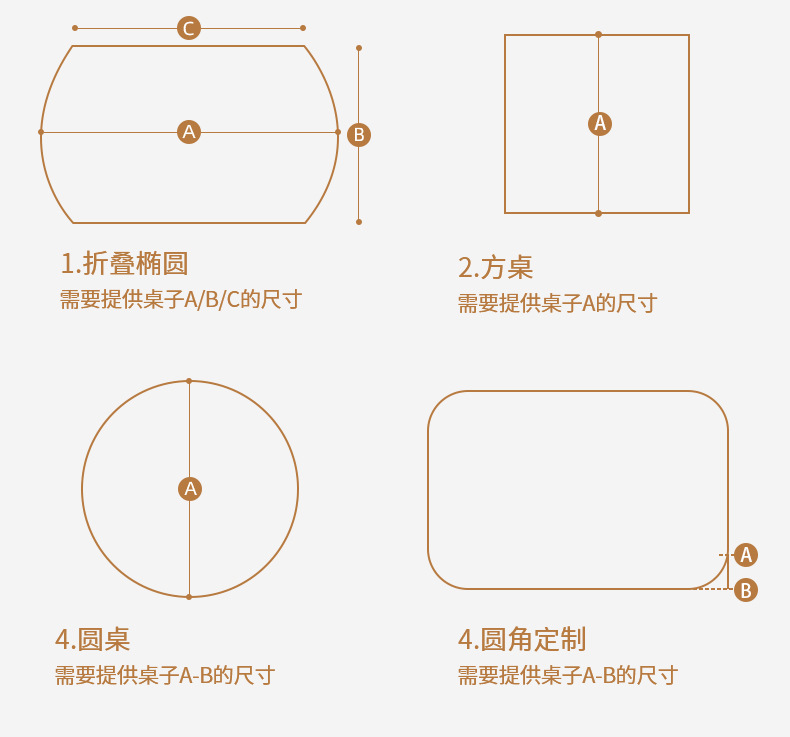 C

A

B

1.折叠椭圆

需要提供桌子A/B/C的尺寸

A

2.方桌

需要提供桌子A的尺寸

A

4.圆桌

需要提供桌子A-B的尺寸

A

B

4.圆角定制

需要提供桌子A-B的尺寸