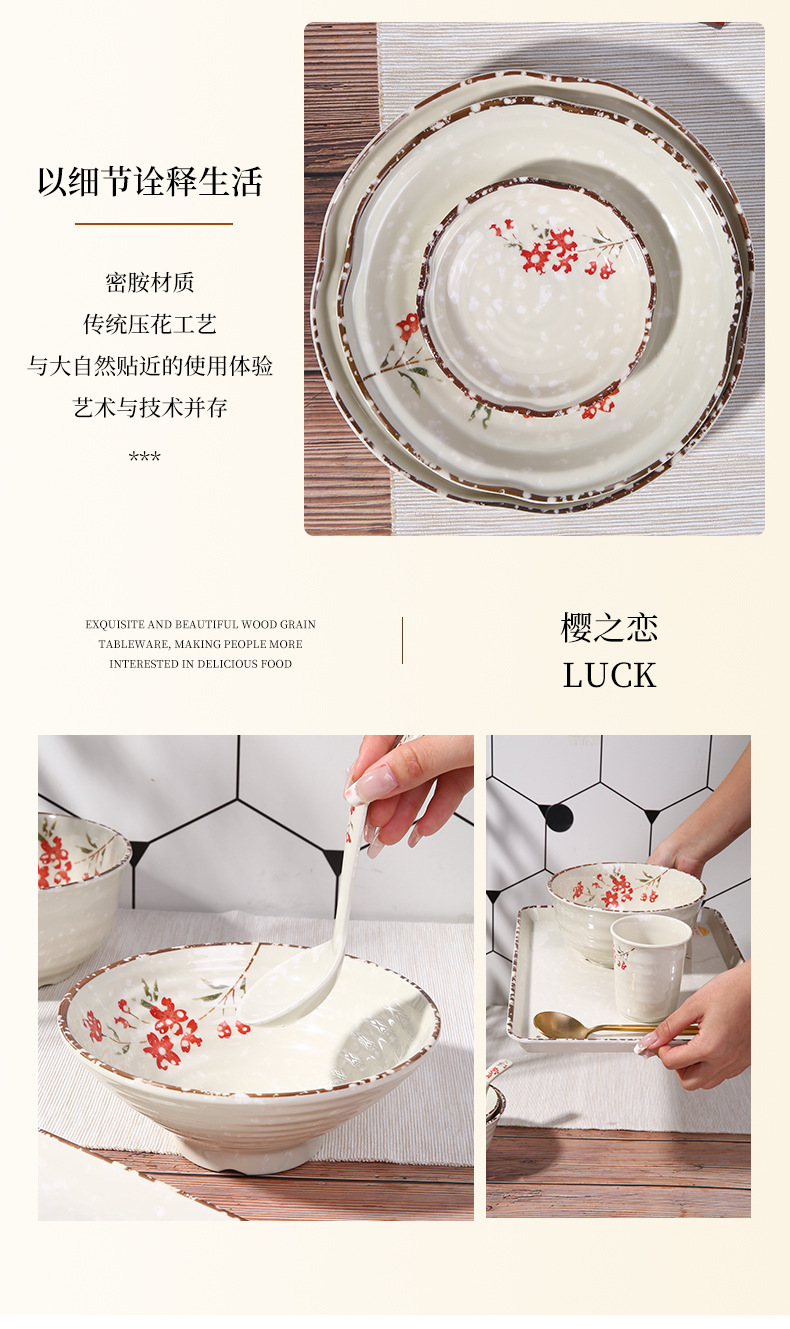 以细节诠释生活

密胺材质
传统压花工艺
与大自然贴近的使用体验
艺术与技术并存

***

EXQUISITE AND BEAUTIFUL WOOD GRAIN TABLEWARE, MAKING PEOPLE MORE INTERESTED IN DELICIOUS FOOD

樱之恋
LUCK