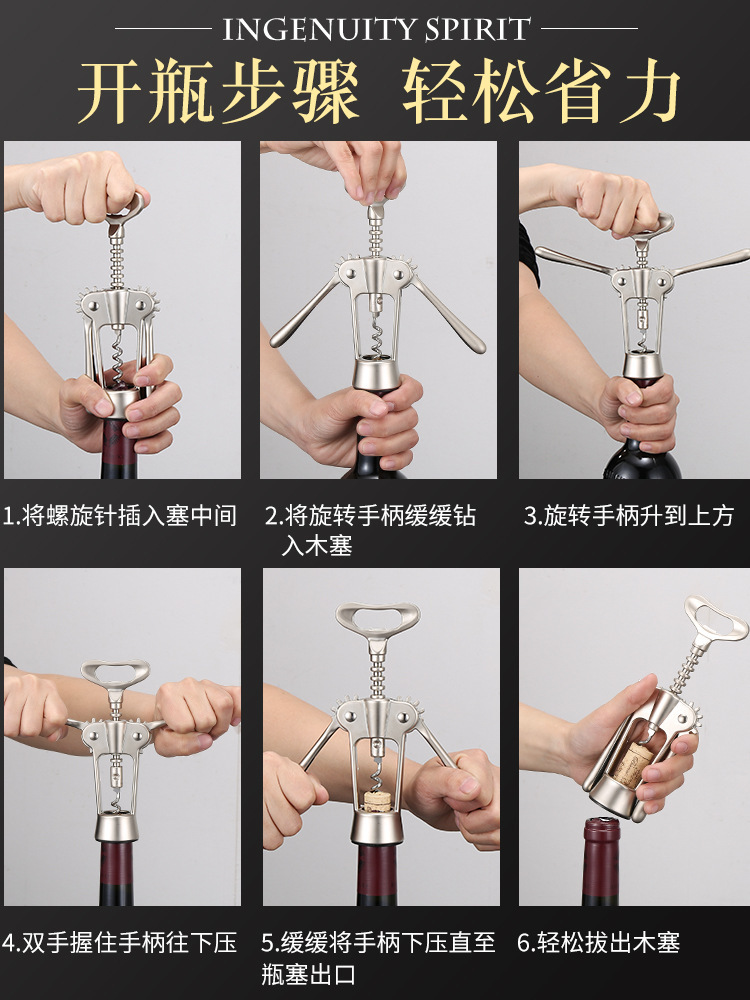 INGENUITY SPIRIT

开瓶步骤 轻松省力

1.将螺旋针插入塞中间

2.将旋转手柄缓缓钻入木塞

3.旋转手柄升到上方

4.双手握住手柄往下压

5.缓缓将手柄下压直至瓶塞出口

6.轻松拔出木塞