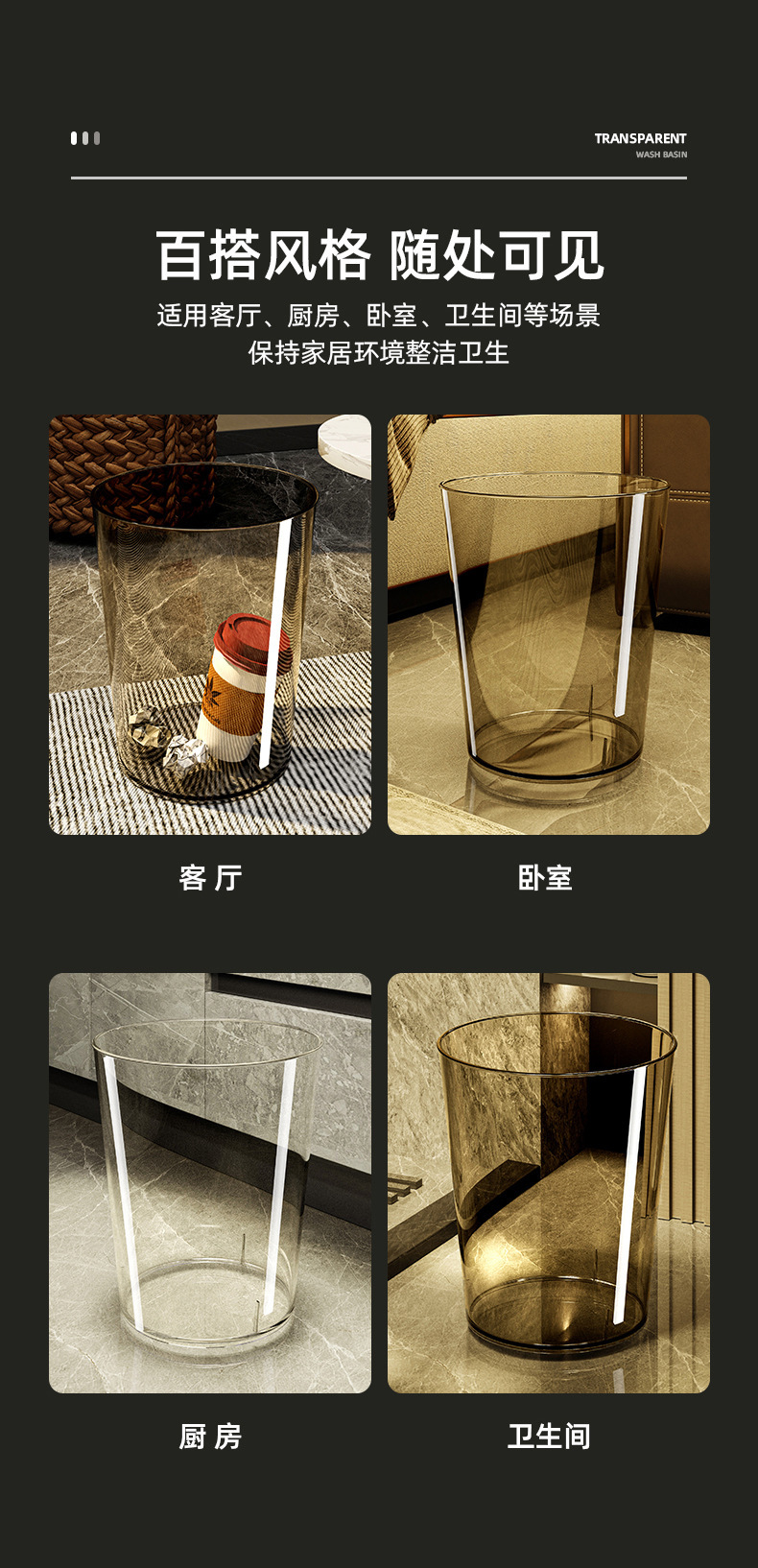 TRANSPARENT
WASH BASIN

百搭风格 随处可见

适用客厅、厨房、卧室、卫生间等场景
保持家居环境整洁卫生

客 厅

卧室

厨 房

卫生间