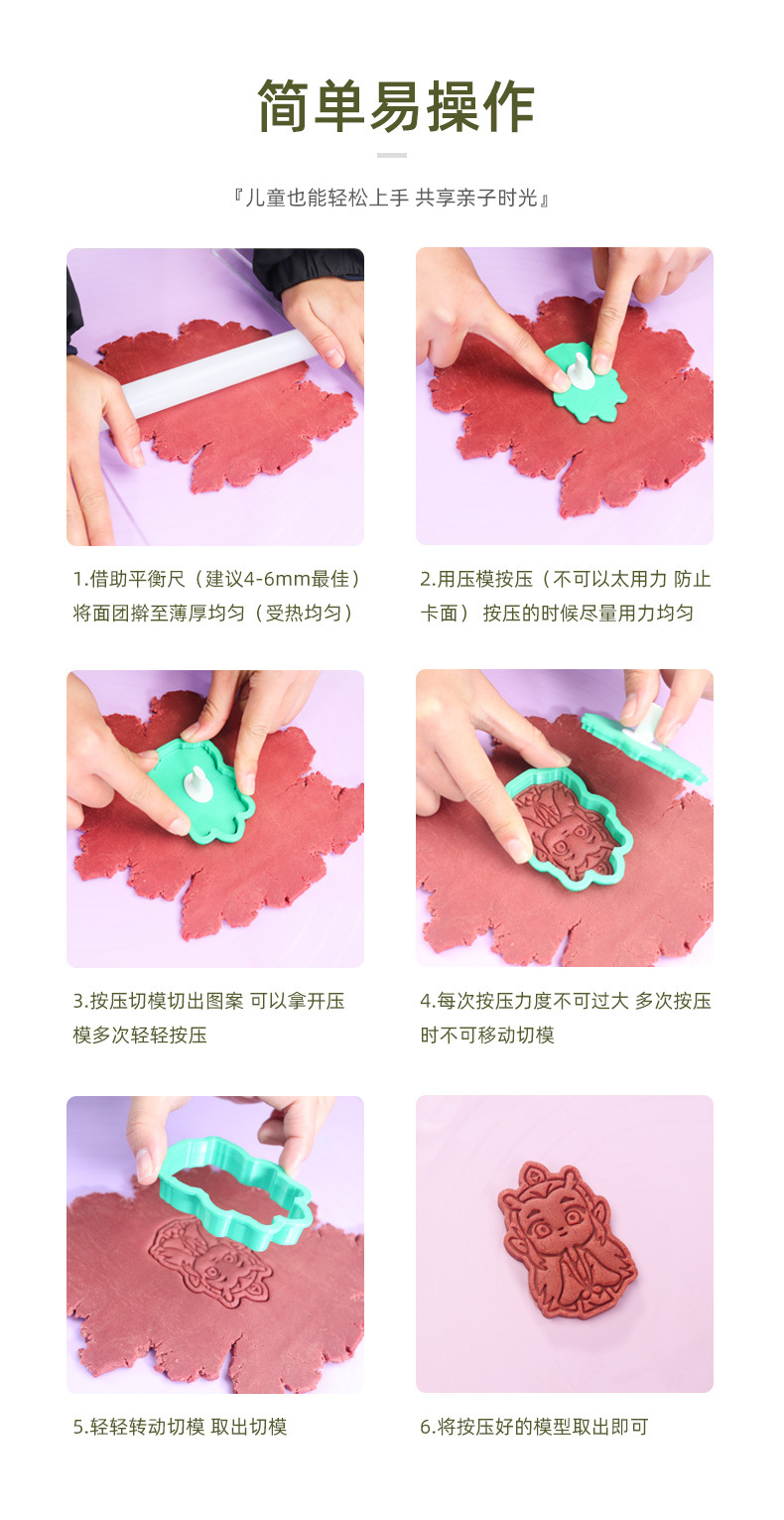 简单易操作

『儿童也能轻松上手 共享亲子时光』

1.借助平衡尺（建议4-6mm最佳）将面团擀至薄厚均匀（受热均匀）

2.用压模按压（不可以太用力 防止卡面） 按压的时候尽量用力均匀

3.按压切模切出图案 可以拿开压模多次轻轻按压

4.每次按压力度不可过大 多次按压时不可移动切模

5.轻轻转动切模 取出切模

6.将按压好的模型取出即可