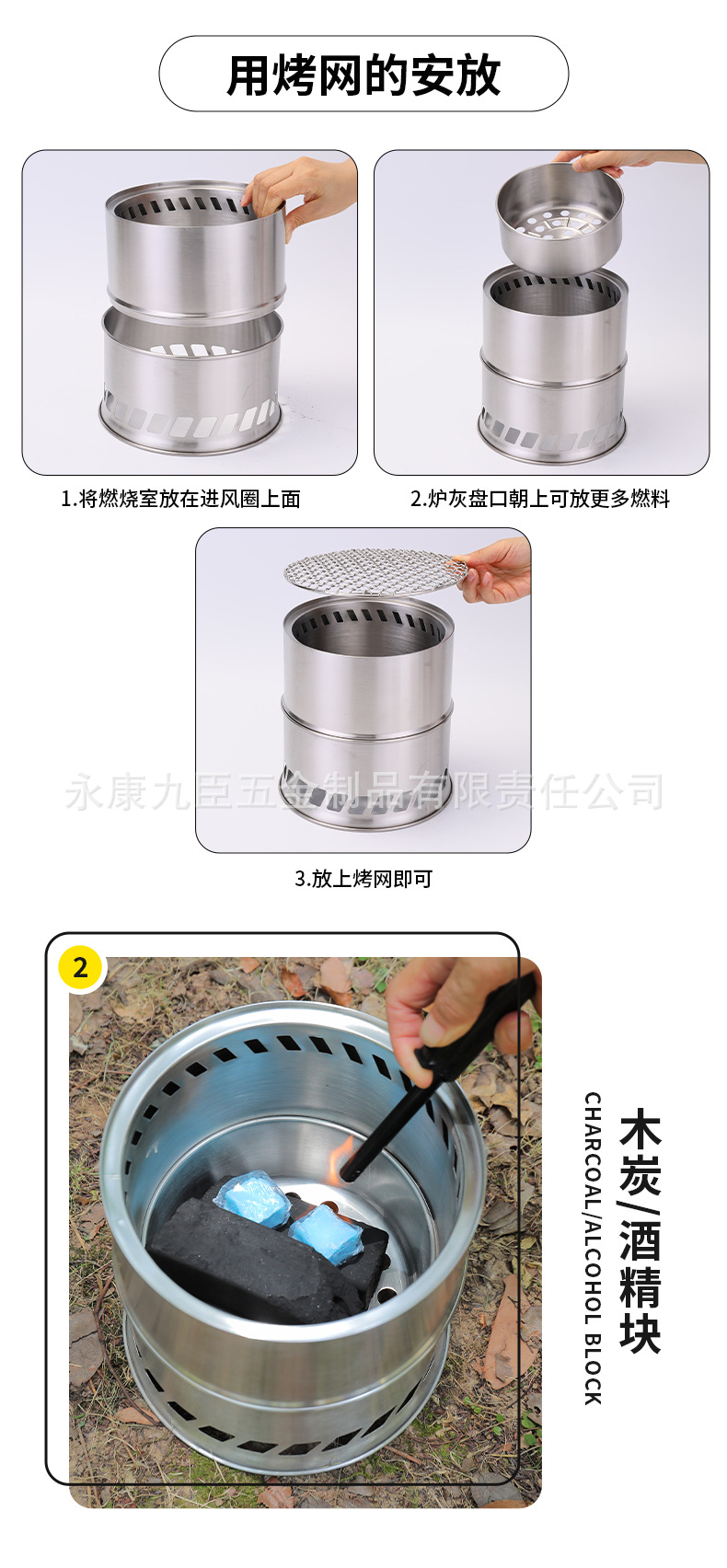 用烤网的安放

1.将燃烧室放在进风圈上面

2.炉灰盘口朝上可放更多燃料

永康九臣五金制品有限责任公司

3.放上烤网即可

2

木炭/酒精块

CHARCOAL/ALCOHOL BLOCK