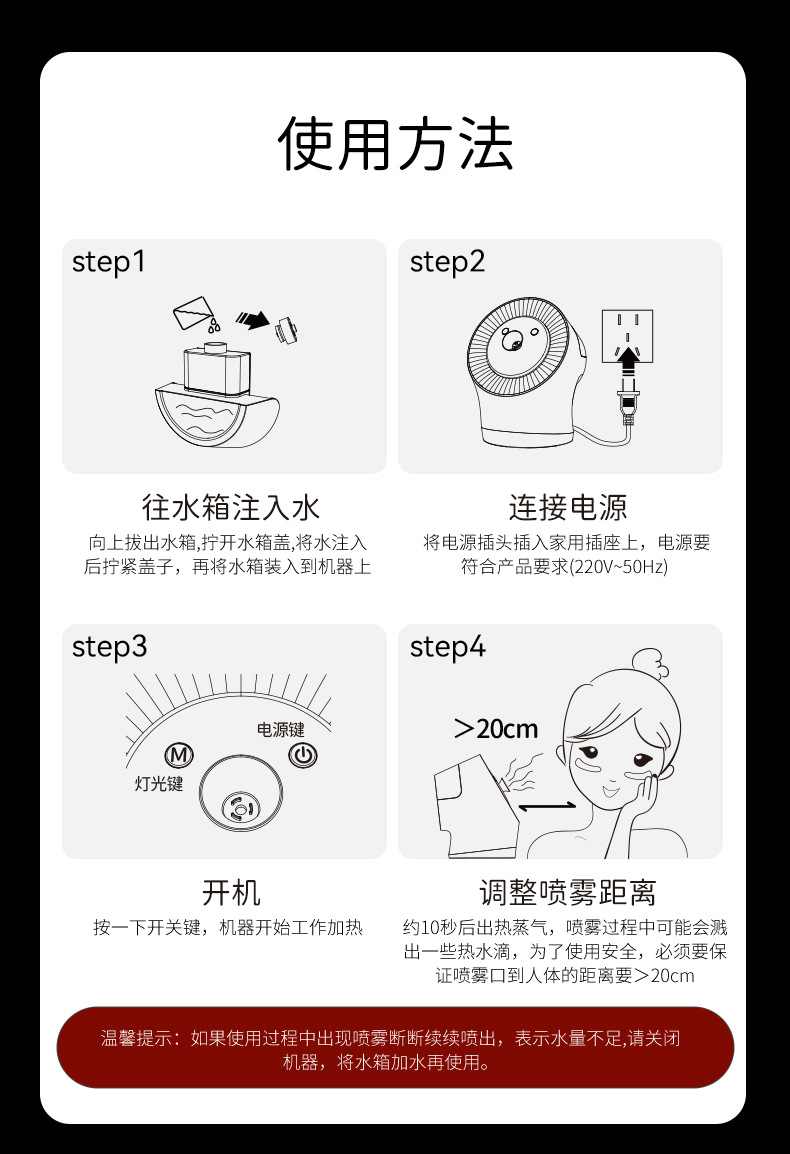 使用方法

step1

往水箱注入水

向上拔出水箱,拧开水箱盖,将水注入后拧紧盖子，再将水箱装入到机器上

step2

连接电源

将电源插头插入家用插座上，电源要符合产品要求(220V~50Hz)

step3

电源键

M

灯光键

开机

按一下开关键，机器开始工作加热

step4

>20cm

调整喷雾距离

约10秒后出热蒸气，喷雾过程中可能会溅出一些热水滴，为了使用安全，必须要保证喷雾口到人体的距离要>20cm

温馨提示：如果使用过程中出现喷雾断断续续喷出，表示水量不足,请关闭机器，将水箱加水再使用。