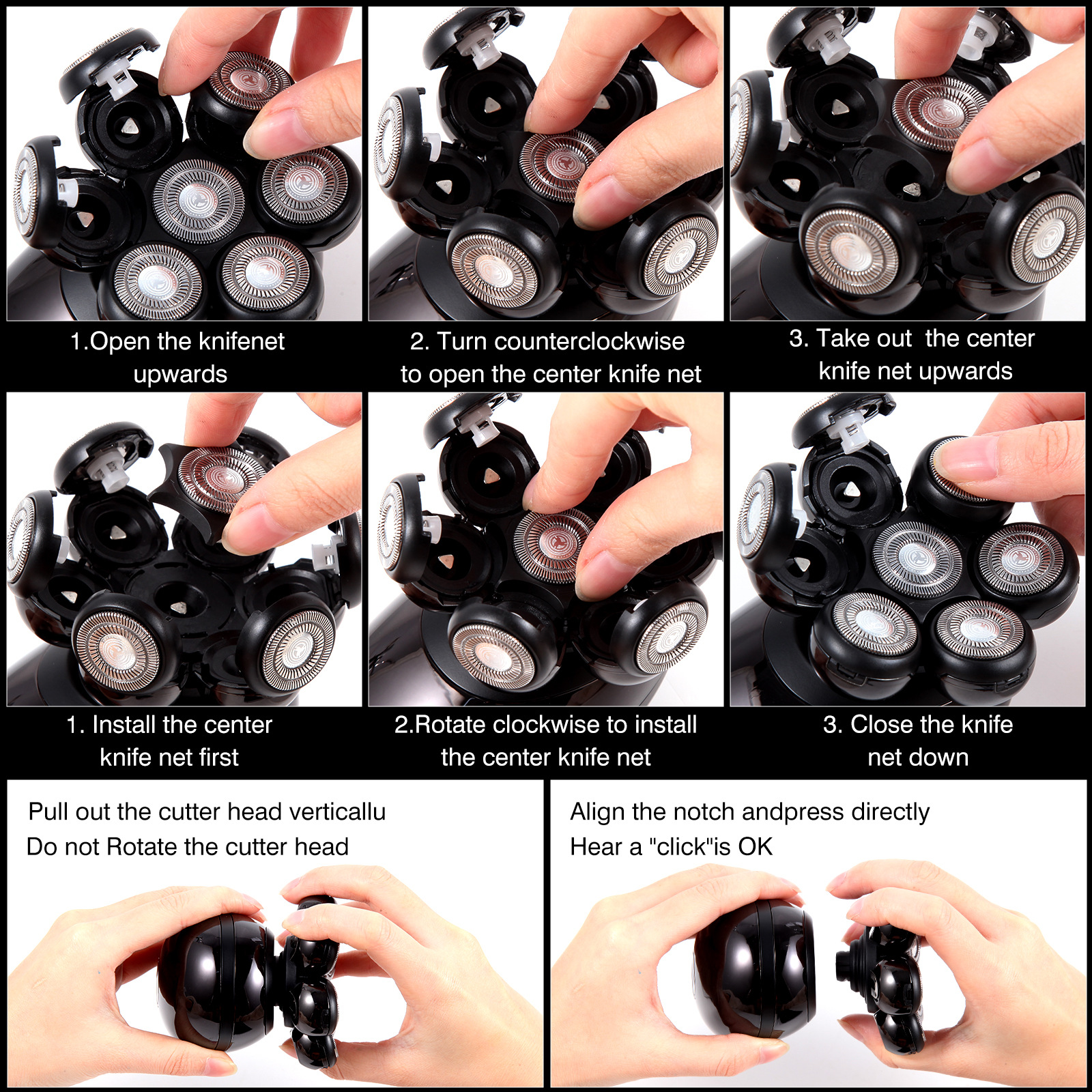 1.Open the knifenet upwards

2. Turn counterclockwise to open the center knife net

3. Take out the center knife net upwards

1. Install the center knife net first

2.Rotate clockwise to install the center knife net

3. Close the knife net down

Pull out the cutter head verticallu
Do not Rotate the cutter head

Align the notch andpress directly
Hear a "click"is OK