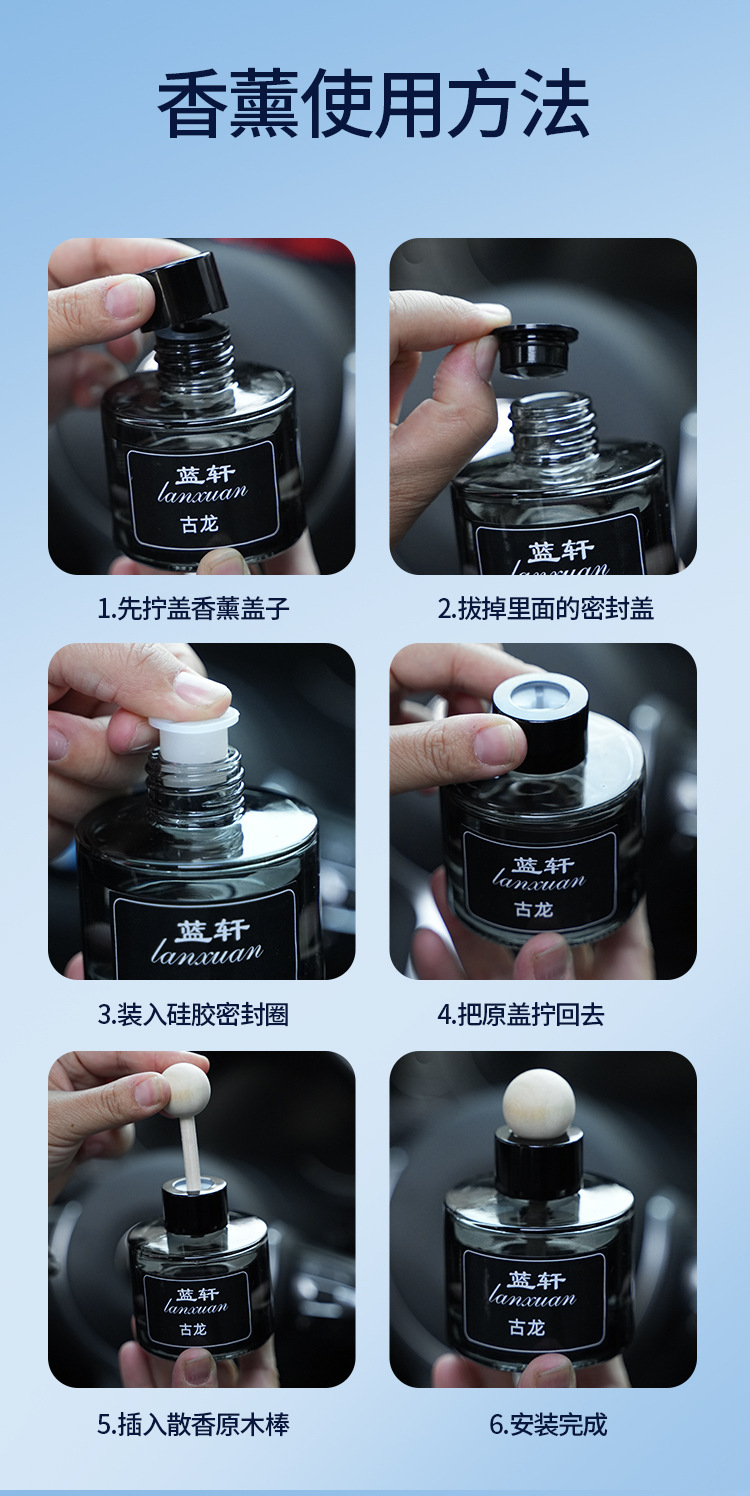 香薰使用方法

蓝轩
lanxuan
古龙

1.先拧盖香薰盖子

蓝轩
lanxuan

2.拔掉里面的密封盖

蓝轩
lanxuan

3.装入硅胶密封圈

蓝轩
lanxuan
古龙

4.把原盖拧回去

蓝轩
lanxuan
古龙

5.插入散香原木棒

蓝轩
lanxuan
古龙

6.安装完成