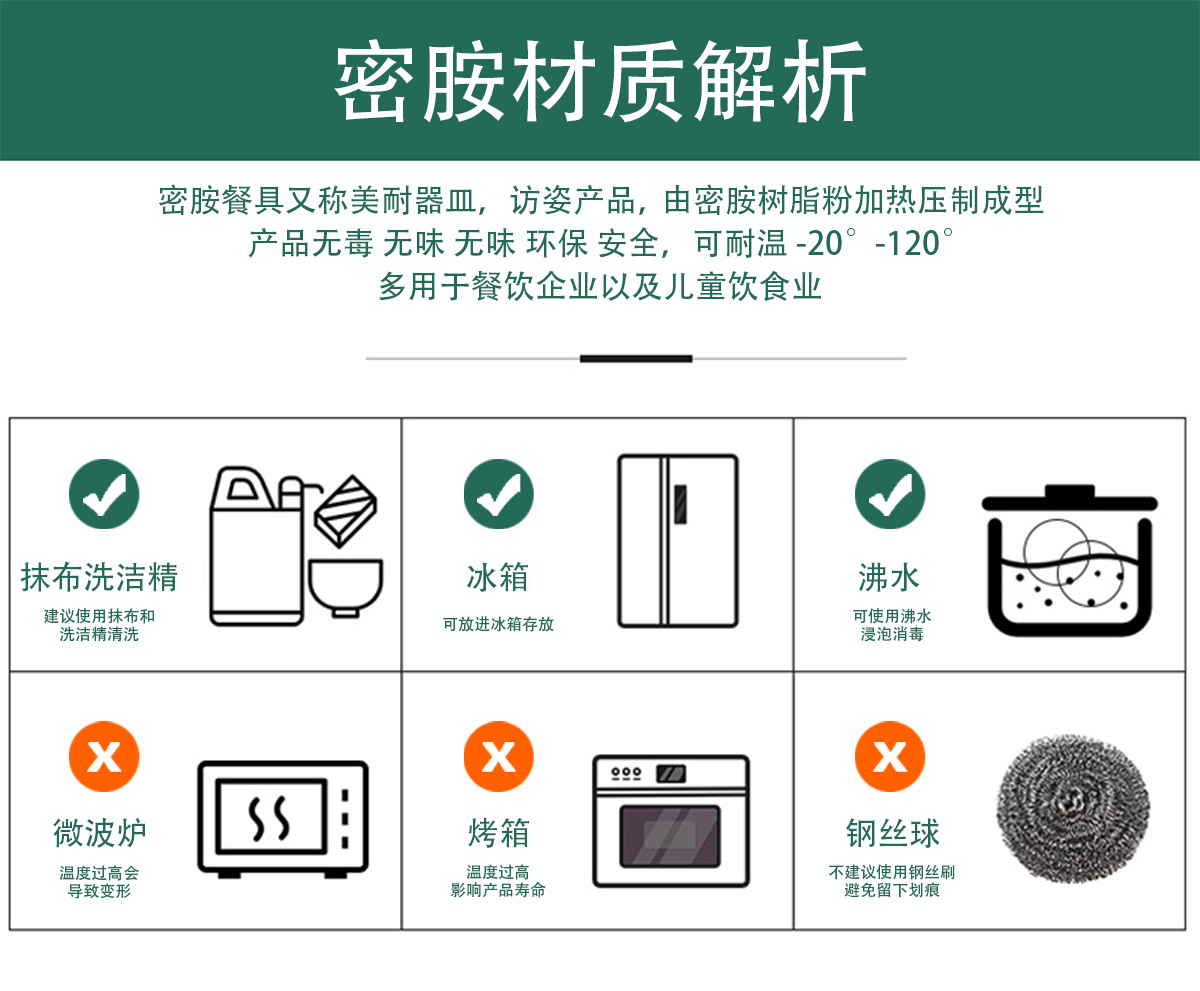 密胺材质解析

密胺餐具又称美耐器皿，访姿产品，由密胺树脂粉加热压制成型
产品无毒 无味 无味 环保 安全，可耐温 -20° -120°
多用于餐饮企业以及儿童饮食业

抹布洗洁精
建议使用抹布和洗洁精清洗

冰箱
可放进冰箱存放

沸水
可使用沸水浸泡消毒

x
微波炉
温度过高会导致变形

x
烤箱
温度过高影响产品寿命

x
钢丝球
不建议使用钢丝刷避免留下划痕