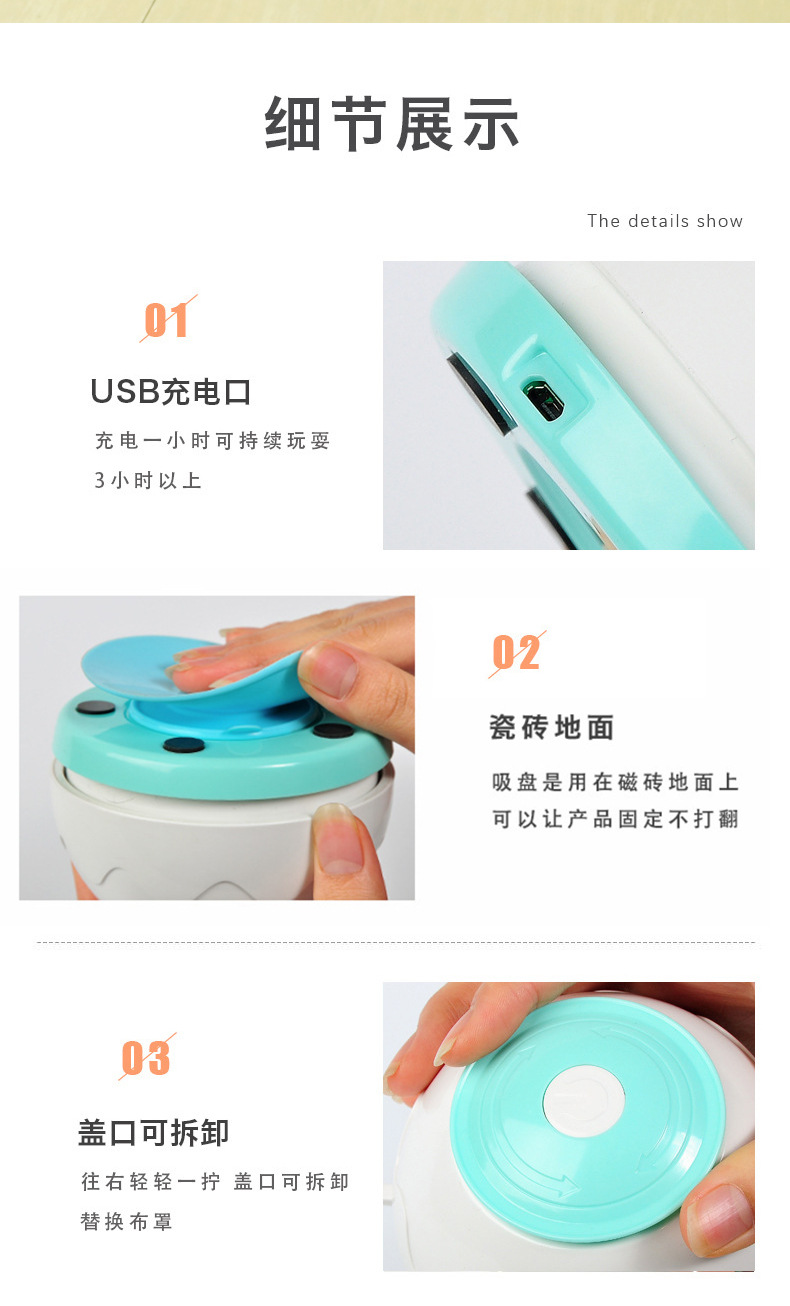 细节展示

The details show

01

USB充电口

充电一小时可持续玩耍
3小时以上

02

瓷砖地面

吸盘是用在磁砖地面上
可以让产品固定不打翻

03

盖口可拆卸

往右轻轻一拧 盖口可拆卸
替换布罩