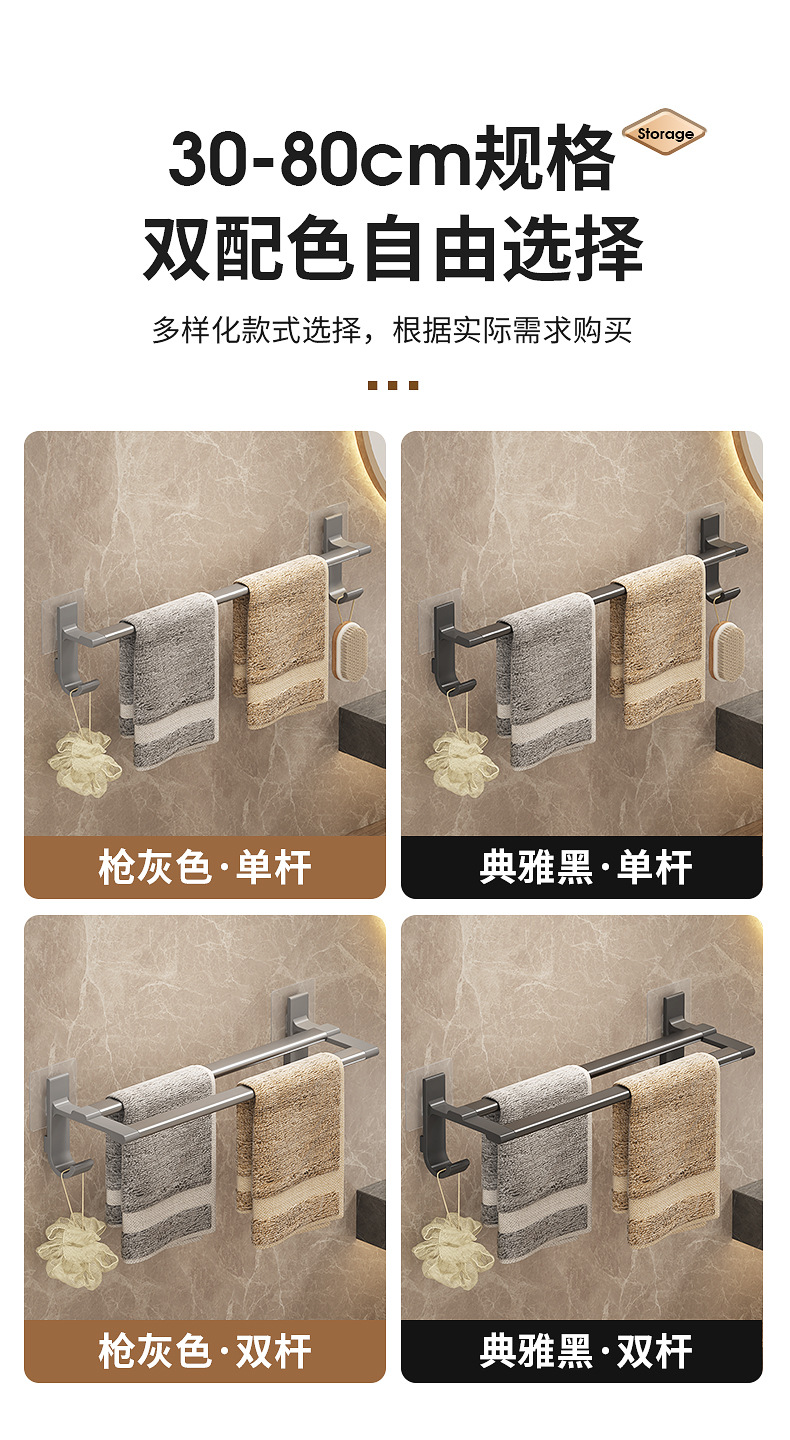 30-80cm规格
Storage
双配色自由选择

多样化款式选择，根据实际需求购买

枪灰色·单杆

典雅黑·单杆

枪灰色·双杆

典雅黑·双杆