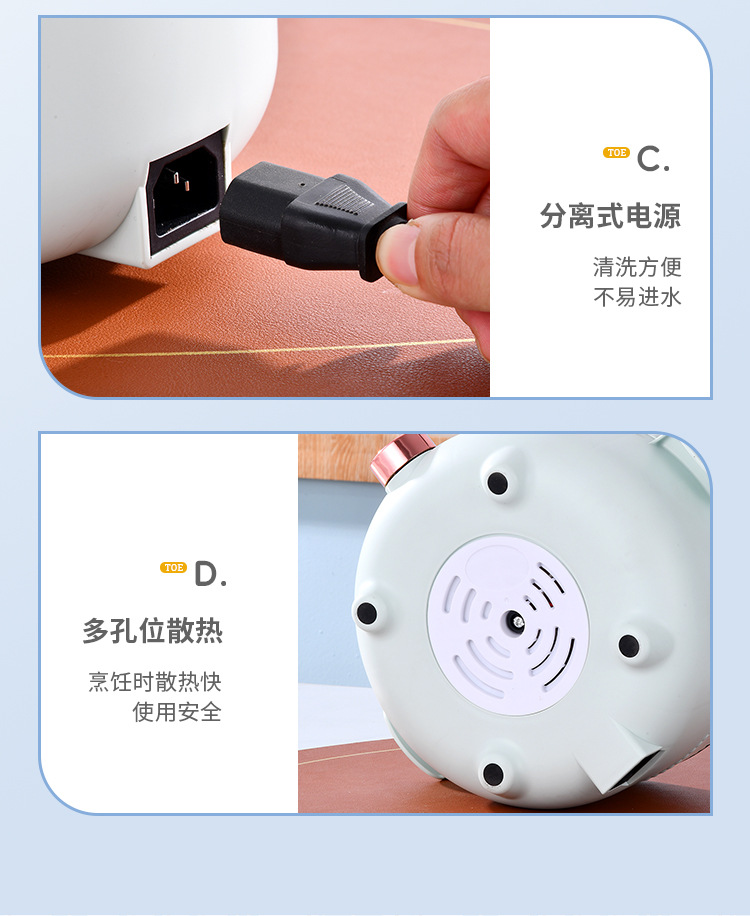 TOE C.

分离式电源

清洗方便
不易进水

TOE D.

多孔位散热

烹饪时散热快
使用安全