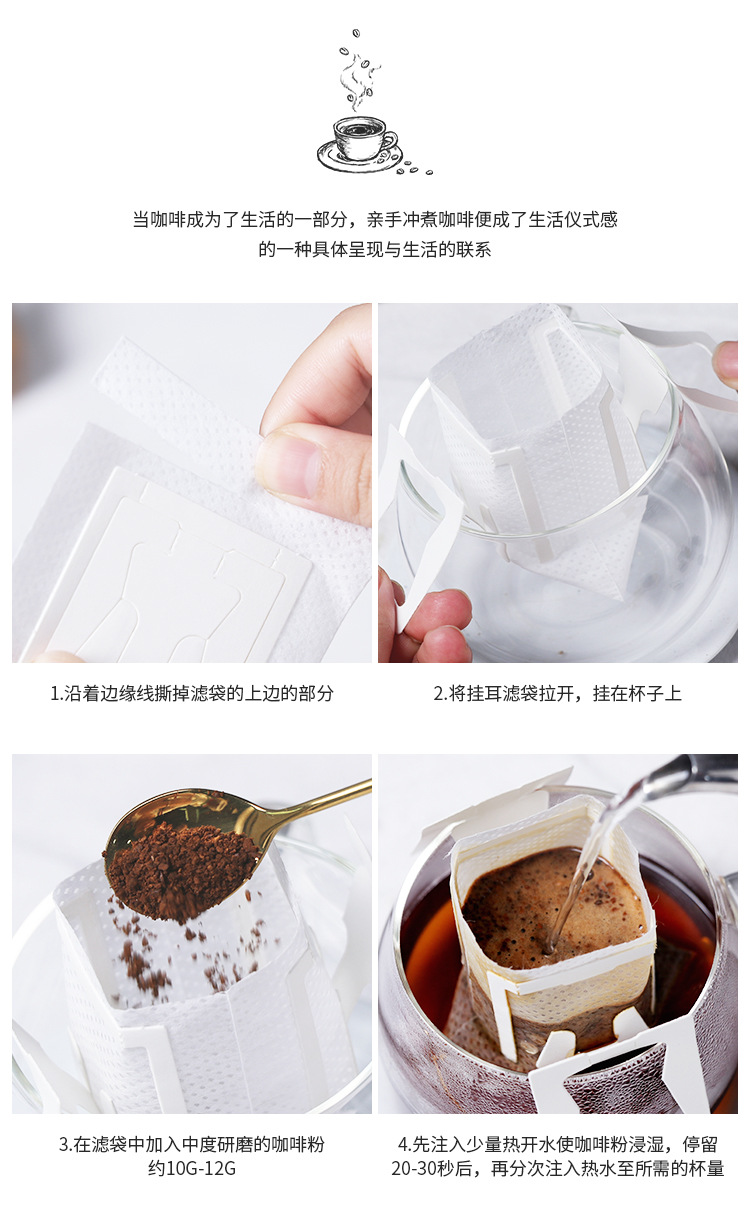 当咖啡成为了生活的一部分，亲手冲煮咖啡便成了生活仪式感的一种具体呈现与生活的联系

1.沿着边缘线撕掉滤袋的上边的部分

2.将挂耳滤袋拉开，挂在杯子上

3.在滤袋中加入中度研磨的咖啡粉约10G-12G

4.先注入少量热开水使咖啡粉浸湿，停留20-30秒后，再分次注入热水至所需的杯量