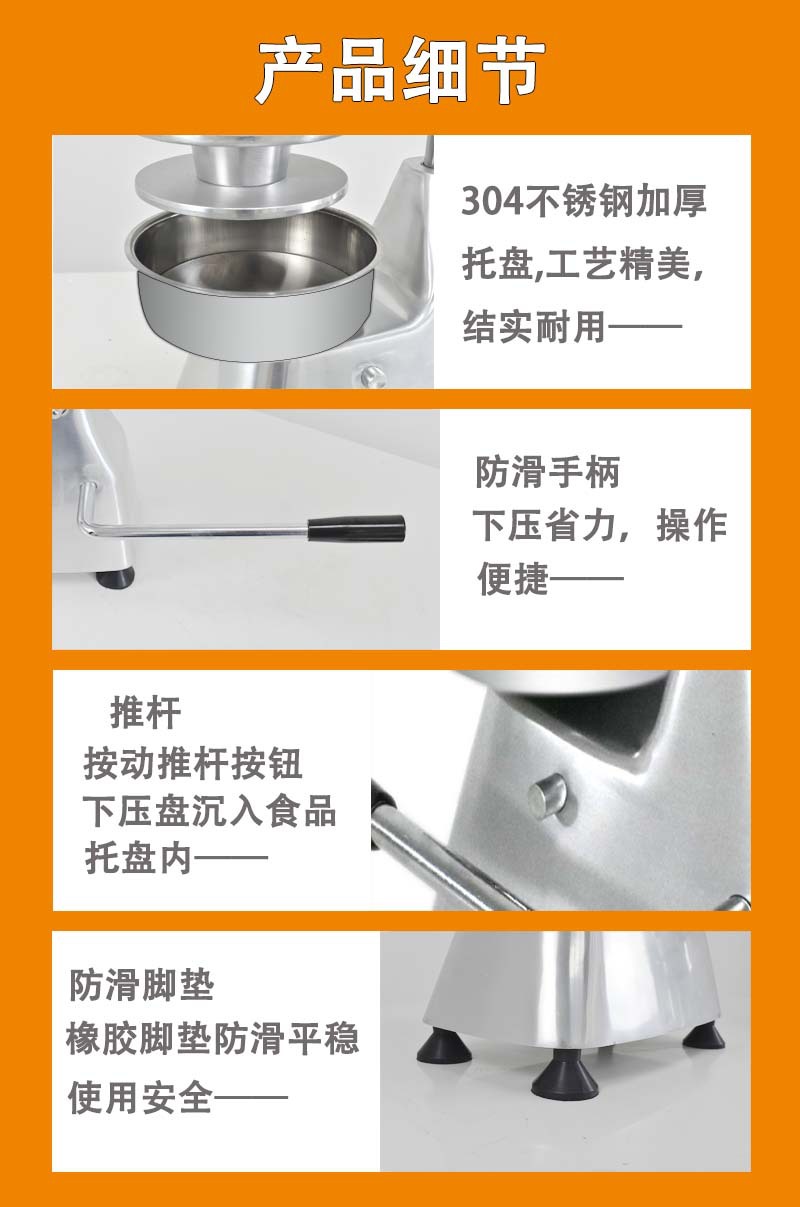 产品细节

304不锈钢加厚托盘,工艺精美，结实耐用——

防滑手柄
下压省力，操作便捷——

推杆
按动推杆按钮
下压盘沉入食品托盘内——

防滑脚垫
橡胶脚垫防滑平稳
使用安全——