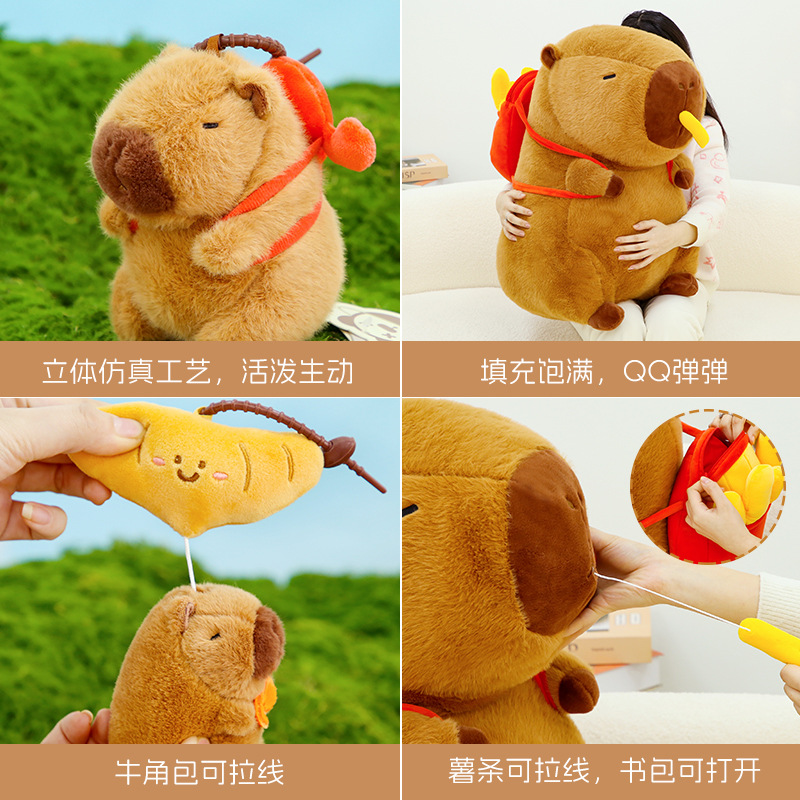 立体仿真工艺，活泼生动

填充饱满，QQ弹弹

牛角包可拉线

薯条可拉线，书包可打开