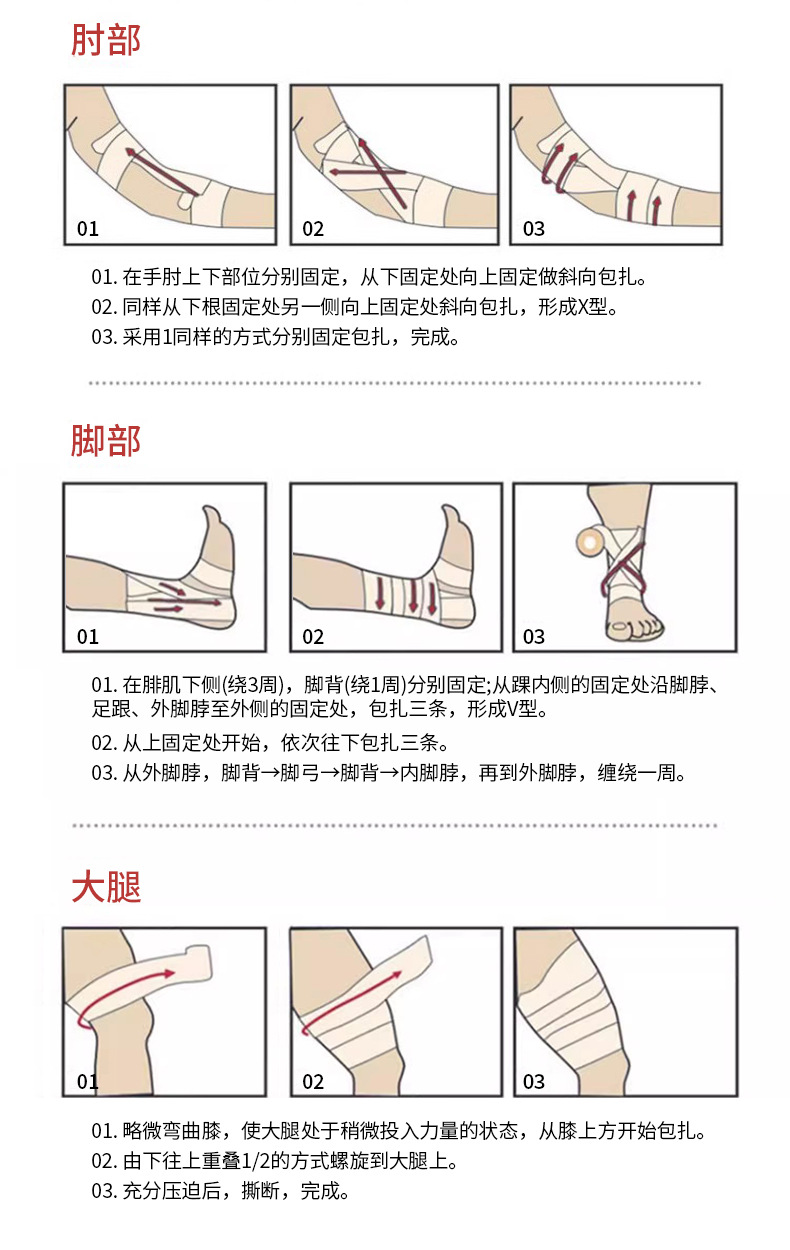 肘部

01

02

03

01. 在手肘上下部位分别固定，从下固定处向上固定做斜向包扎。
02. 同样从下根固定处另一侧向上固定处斜向包扎，形成X型。
03. 采用1同样的方式分别固定包扎，完成。

脚部

01

02

03

01. 在腓肌下侧(绕3周)，脚背(绕1周)分别固定;从踝内侧的固定处沿脚脖、足跟、外脚脖至外侧的固定处，包扎三条，形成V型。
02. 从上固定处开始，依次往下包扎三条。
03. 从外脚脖，脚背→脚弓→脚背→内脚脖，再到外脚脖，缠绕一周。

大腿

01

02

03

01. 略微弯曲膝，使大腿处于稍微投入力量的状态，从膝上方开始包扎。
02. 由下往上重叠1/2的方式螺旋到大腿上。
03. 充分压迫后，撕断，完成。