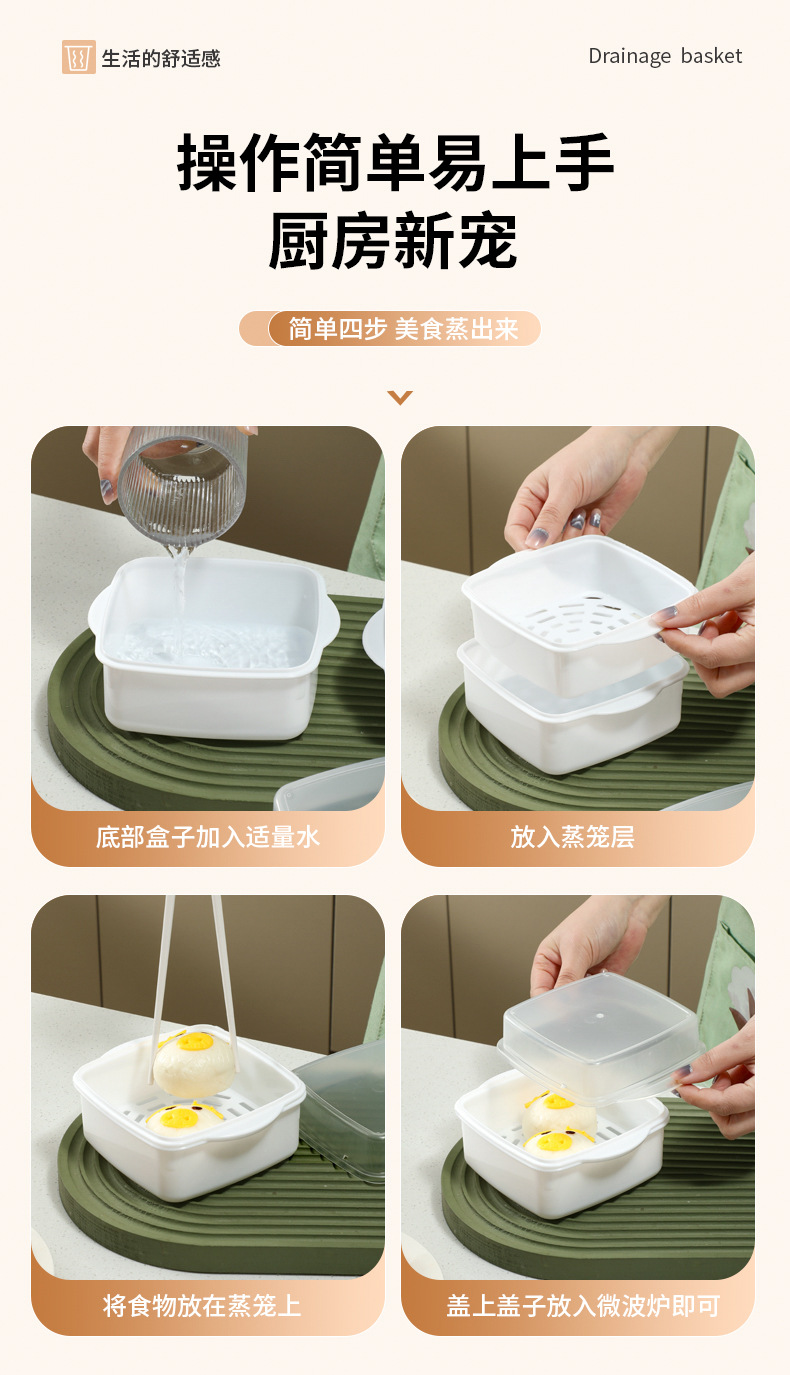 生活的舒适感

Drainage basket

操作简单易上手
厨房新宠

简单四步 美食蒸出来

底部盒子加入适量水

放入蒸笼层

将食物放在蒸笼上

盖上盖子放入微波炉即可