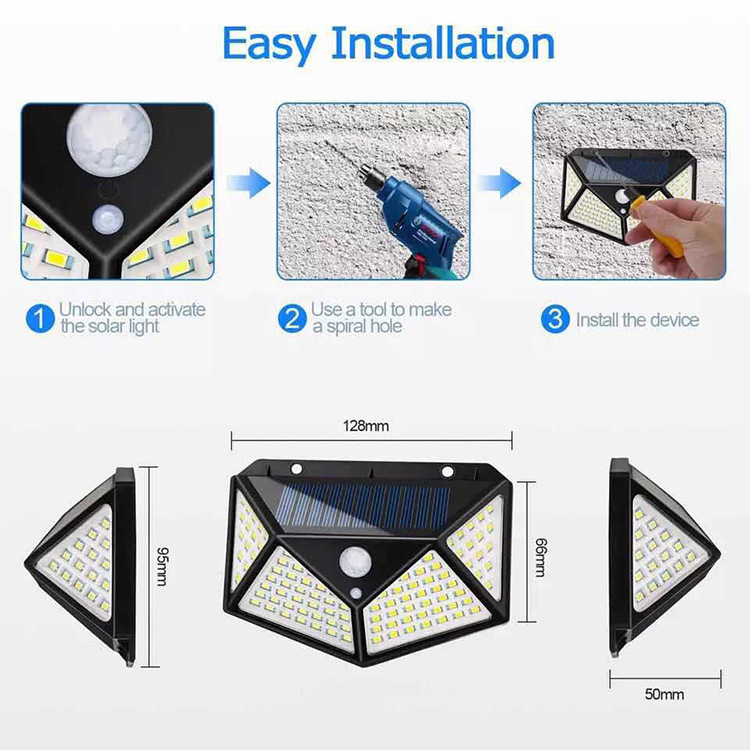 Easy Installation

1 Unlock and activate the solar light

2 Use a tool to make a spiral hole

3 Install the device

128mm

95mm

66mm

50mm