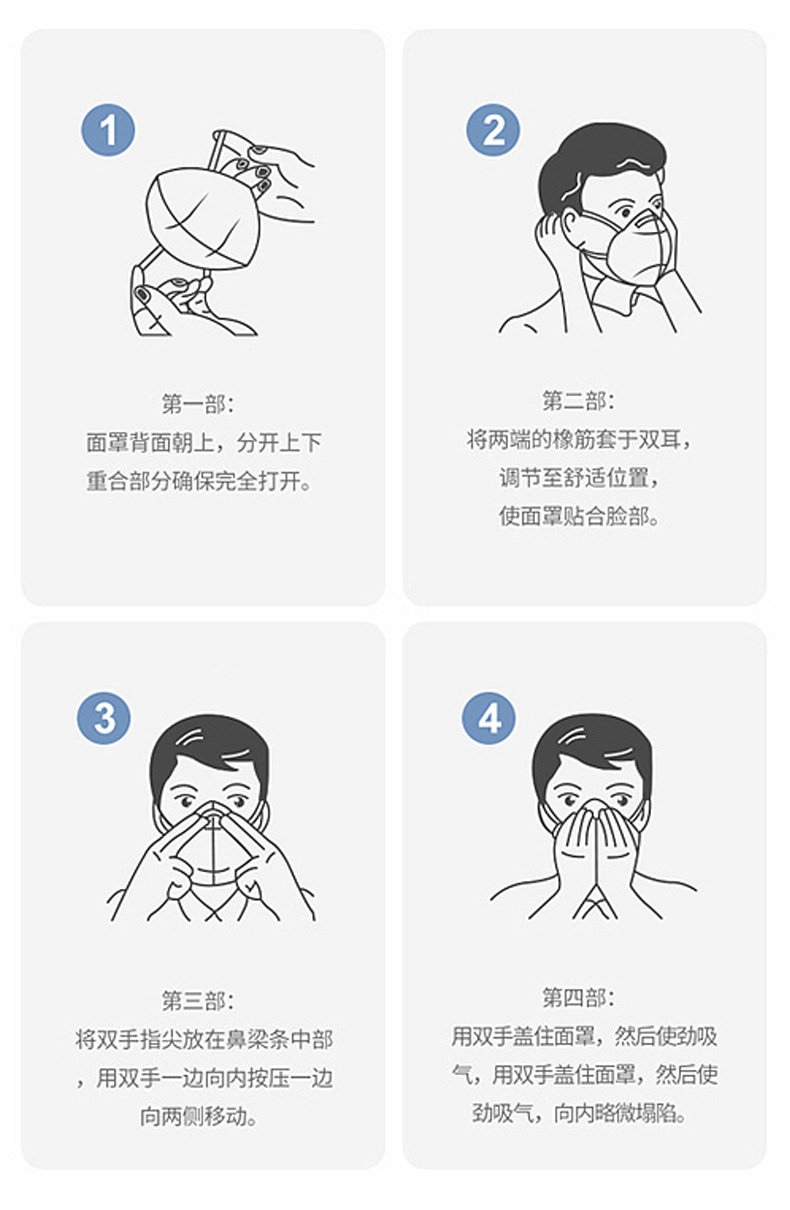 1

第一部:
面罩背面朝上，分开上下重合部分确保完全打开。

2

第二部:
将两端的橡筋套于双耳，调节至舒适位置，使面罩贴合脸部。

3

第三部:
将双手指尖放在鼻梁条中部，用双手一边向内按压一边向两侧移动。

4

第四部:
用双手盖住面罩，然后使劲吸气，用双手盖住面罩，然后使劲吸气，向内略微塌陷。