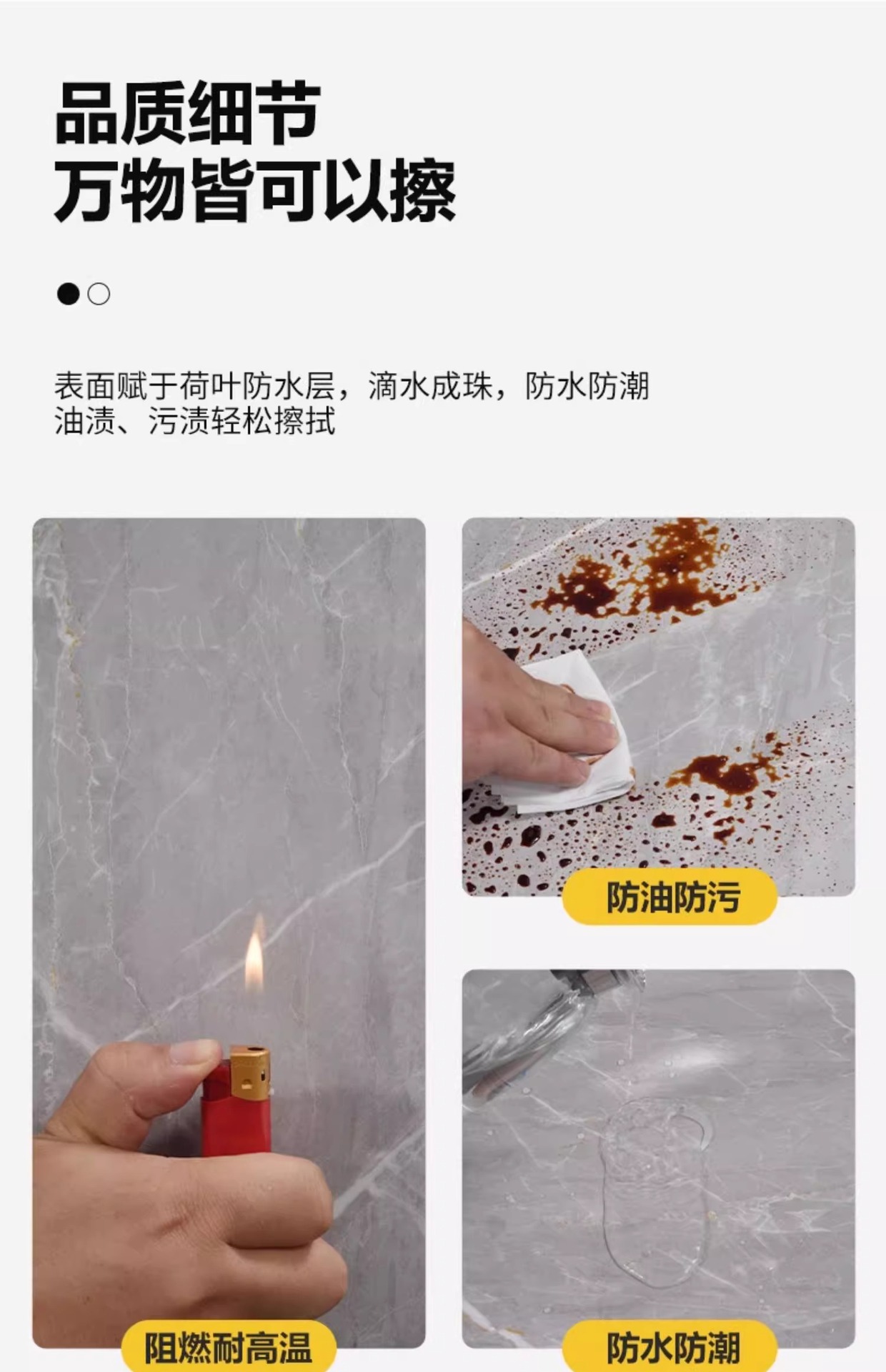 品质细节
万物皆可以擦

表面赋于荷叶防水层，滴水成珠，防水防潮
油渍、污渍轻松擦拭

阻燃耐高温

防油防污

防水防潮