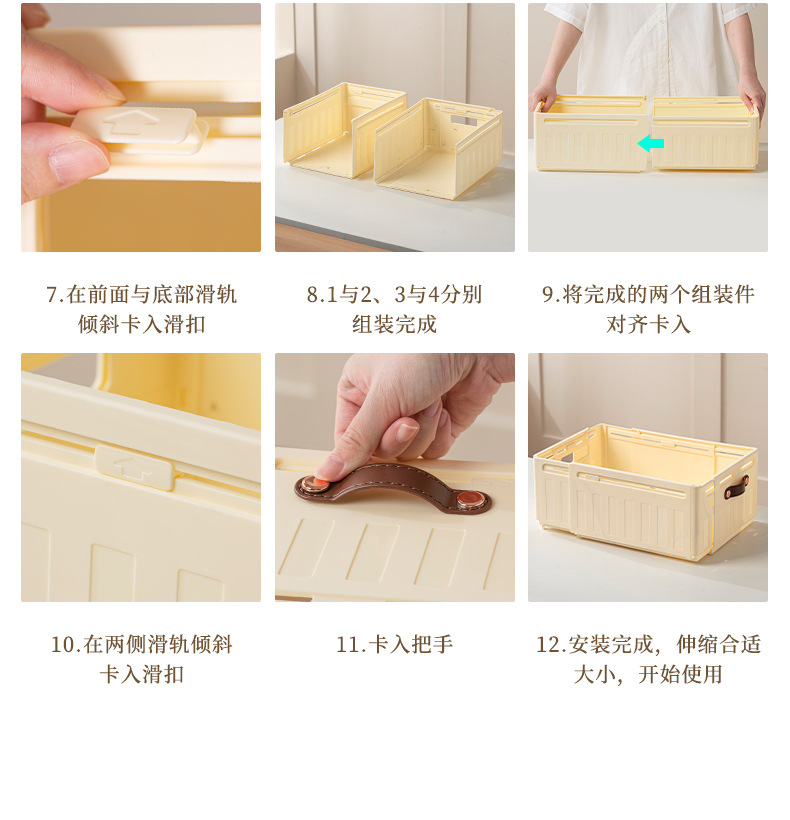 7.在前面与底部滑轨倾斜卡入滑扣

8.1与2、3与4分别组装完成

9.将完成的两个组装件对齐卡入

10.在两侧滑轨倾斜卡入滑扣

11.卡入把手

12.安装完成，伸缩合适大小，开始使用