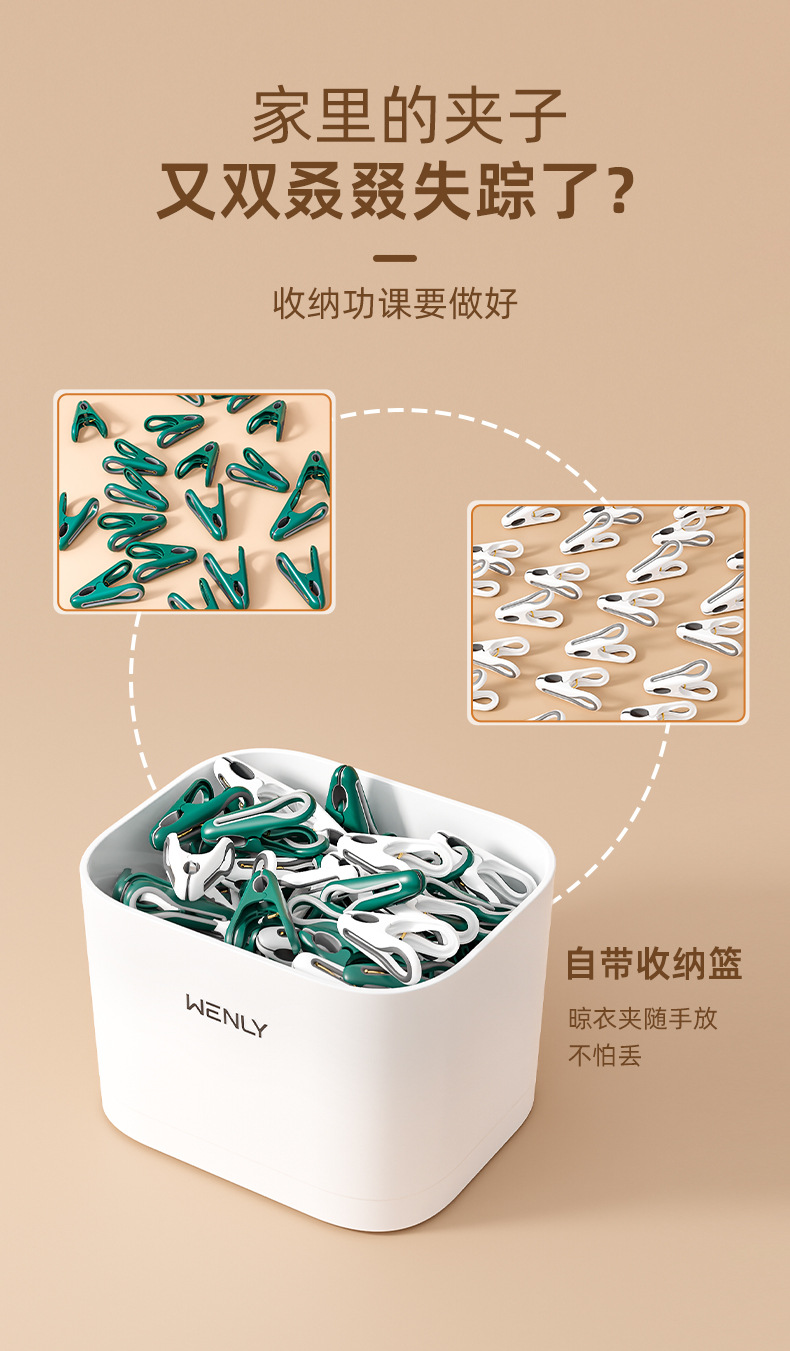 家里的夹子
又双叒叕失踪了？

收纳功课要做好

WENLY

自带收纳篮
晾衣夹随手放
不怕丢