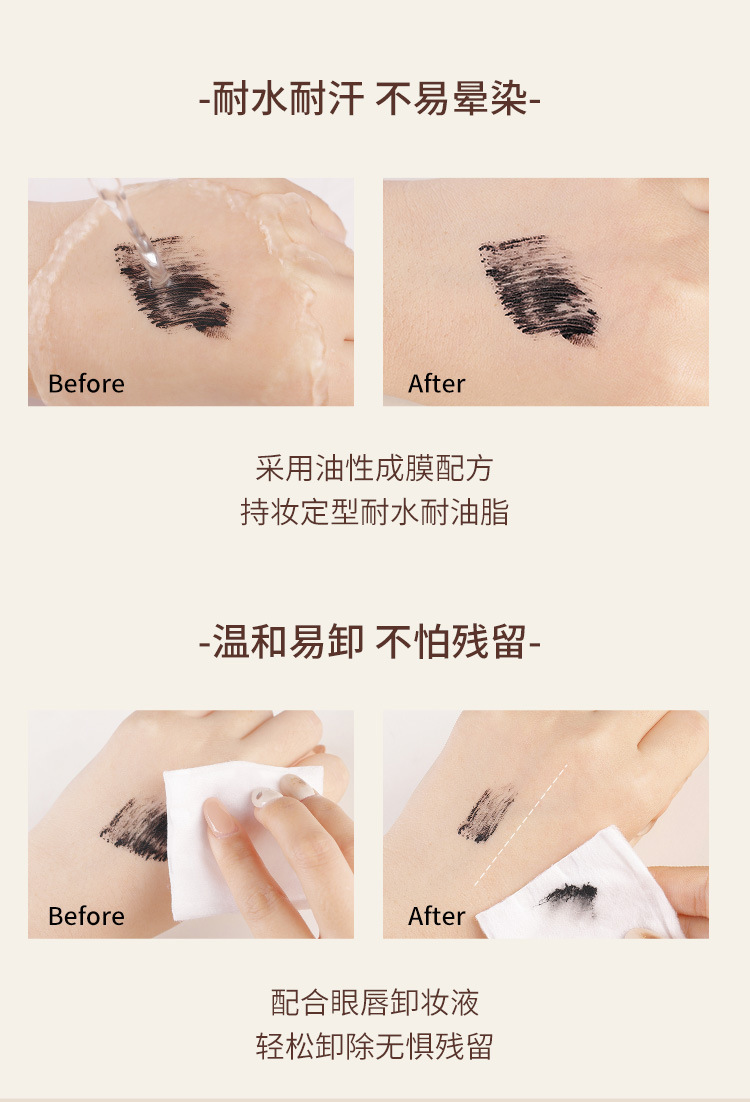 -耐水耐汗 不易晕染-

Before

After

采用油性成膜配方
持妆定型耐水耐油脂

-温和易卸 不怕残留-

Before

After

配合眼唇卸妆液
轻松卸除无惧残留