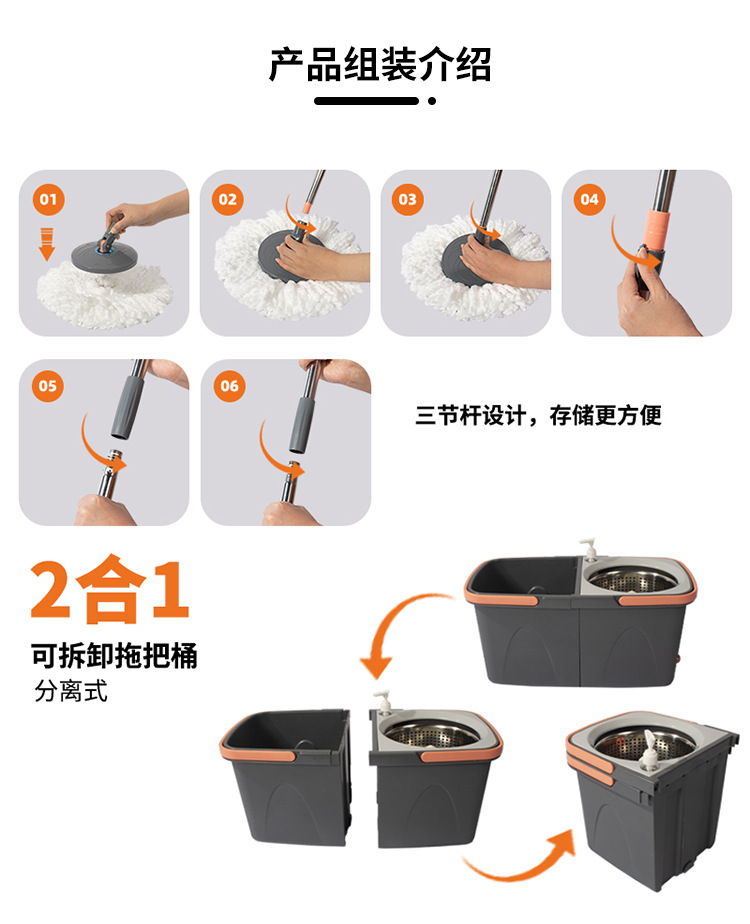 产品组装介绍

01

02

03

04

05

06

三节杆设计，存储更方便

2合1

可拆卸拖把桶

分离式