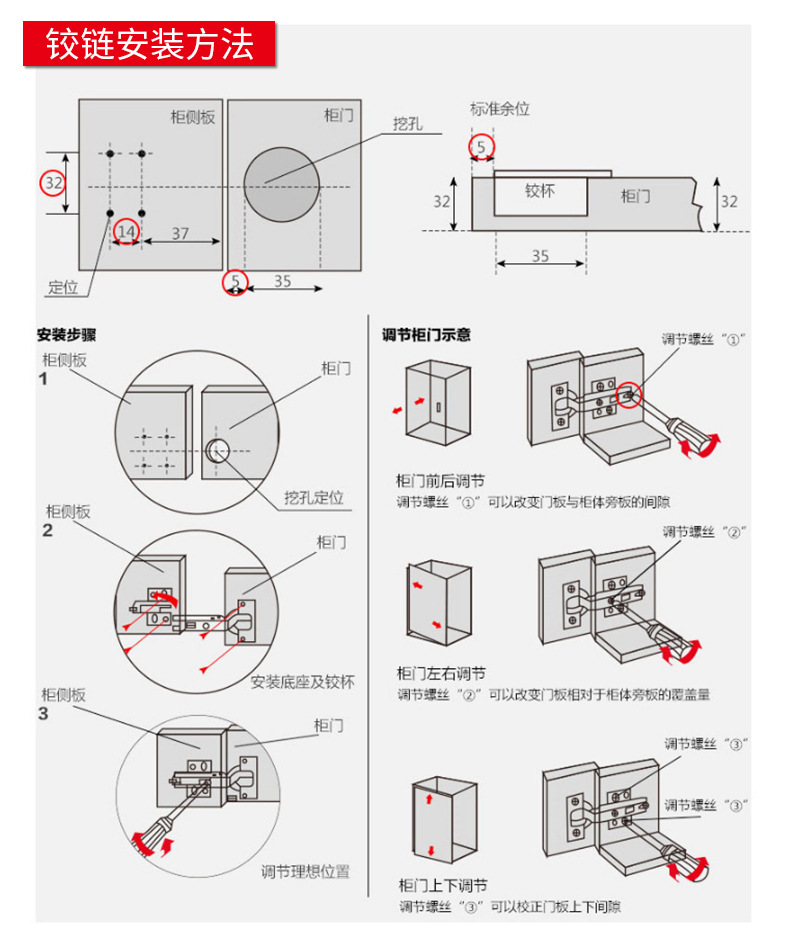 铰链安装方法

柜侧板
柜门
挖孔
32
14
37
定位
5
35

标准余位
5
32
铰杯
柜门
32
35

安装步骤
柜侧板
1
柜门
挖孔定位

柜侧板
2
柜门
安装底座及铰杯

柜侧板
3
柜门
调节理想位置

调节柜门示意
调节螺丝“①”
柜门前后调节
调节螺丝“①”可以改变门板与柜体旁板的间隙

调节螺丝“②”
柜门左右调节
调节螺丝“②”可以改变门板相对于柜体旁板的覆盖量

调节螺丝“③”
调节螺丝“③”
柜门上下调节
调节螺丝“③”可以校正门板上下间隙