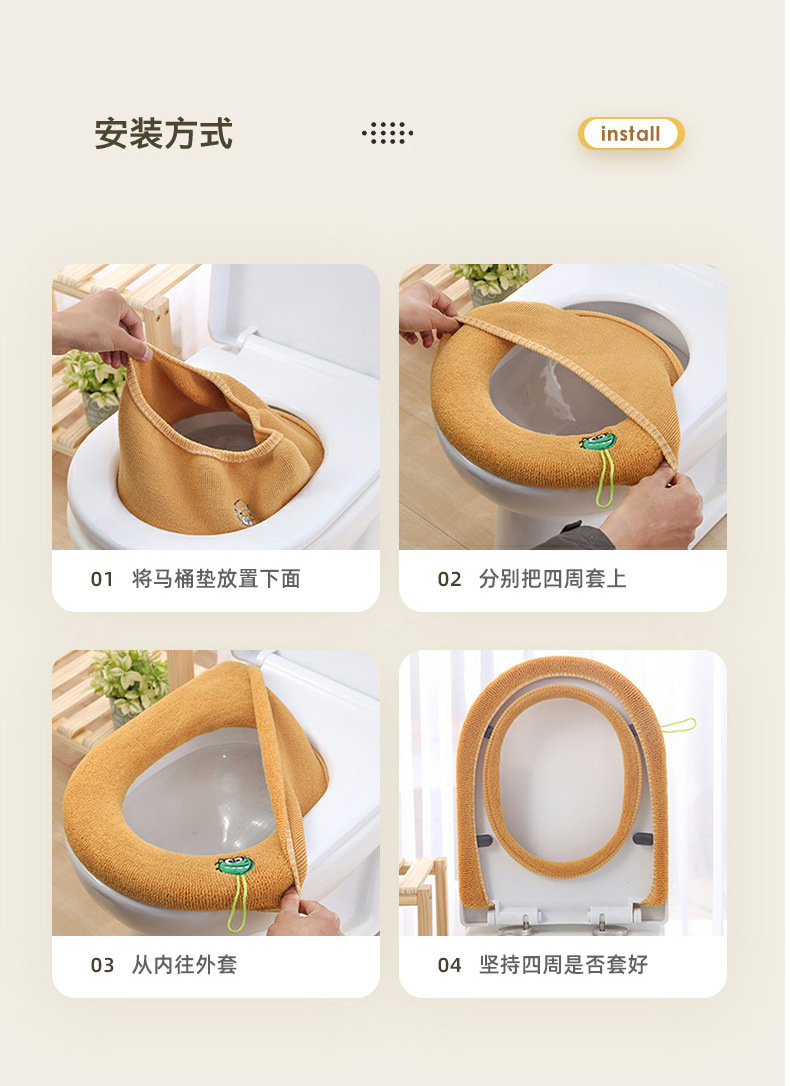 安装方式

install

01 将马桶垫放置下面

02 分别把四周套上

03 从内往外套

04 坚持四周是否套好