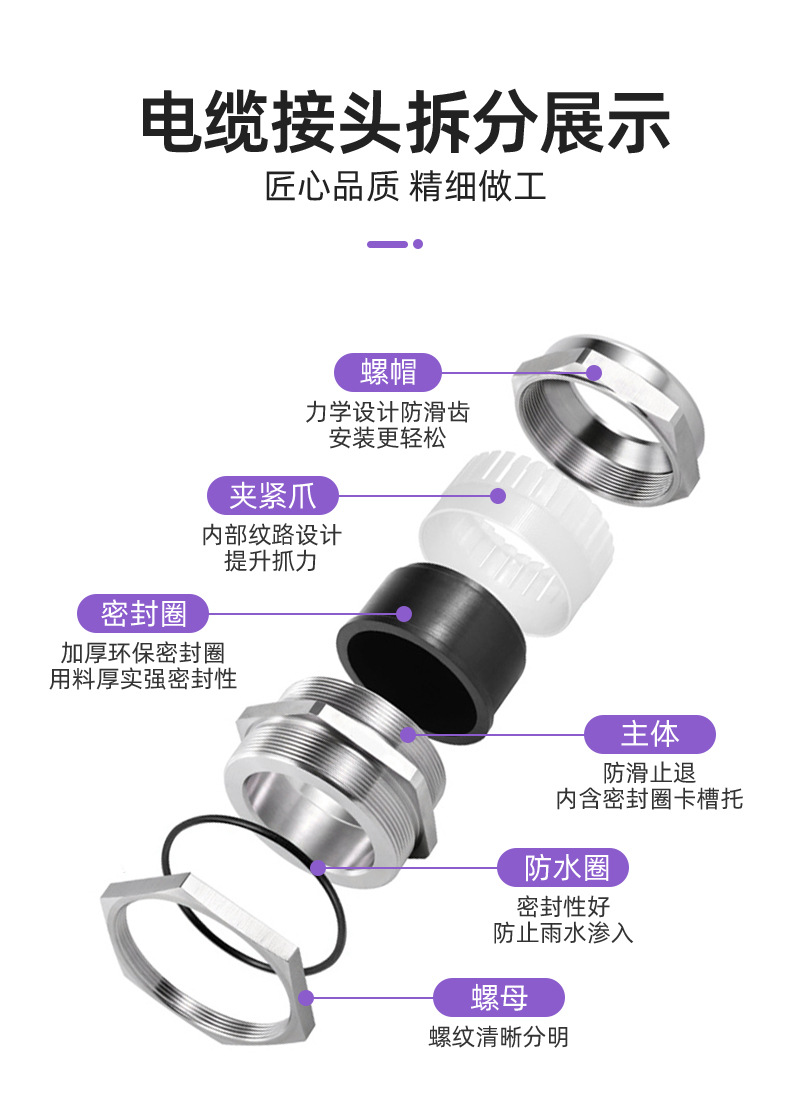 电缆接头拆分展示

匠心品质 精细做工

螺帽
力学设计防滑齿
安装更轻松

夹紧爪
内部纹路设计
提升抓力

密封圈
加厚环保密封圈
用料厚实强密封性

主体
防滑止退
内含密封圈卡槽托

防水圈
密封性好
防止雨水渗入

螺母
螺纹清晰分明