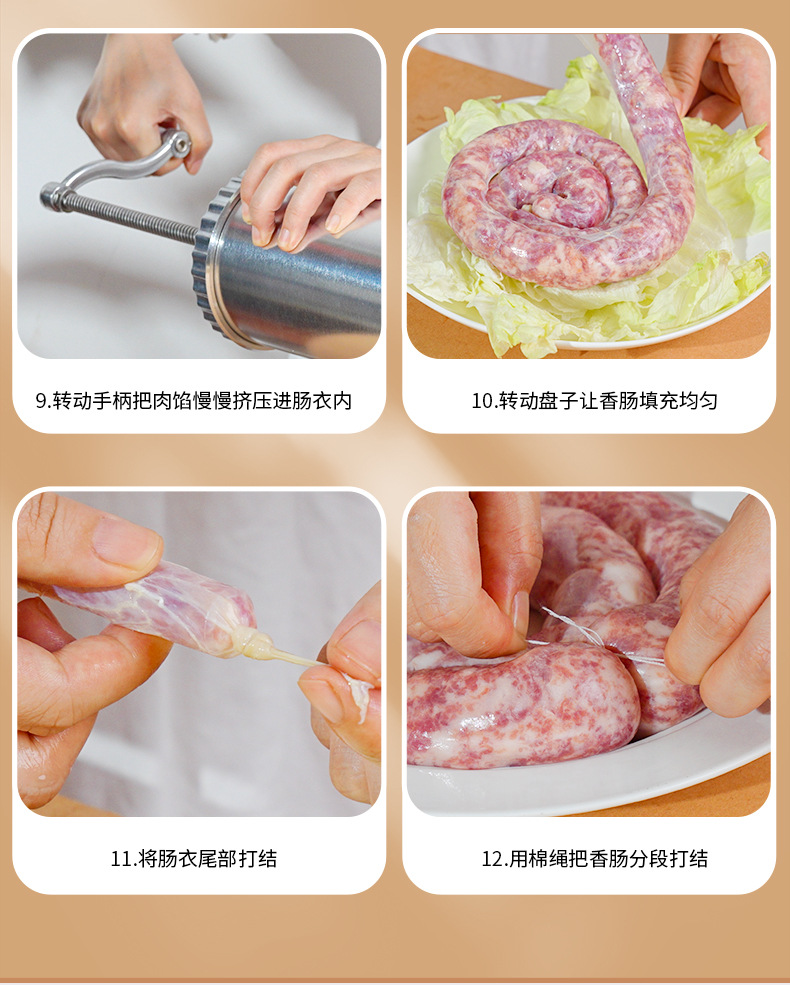 9.转动手柄把肉馅慢慢挤压进肠衣内

10.转动盘子让香肠填充均匀

11.将肠衣尾部打结

12.用棉绳把香肠分段打结