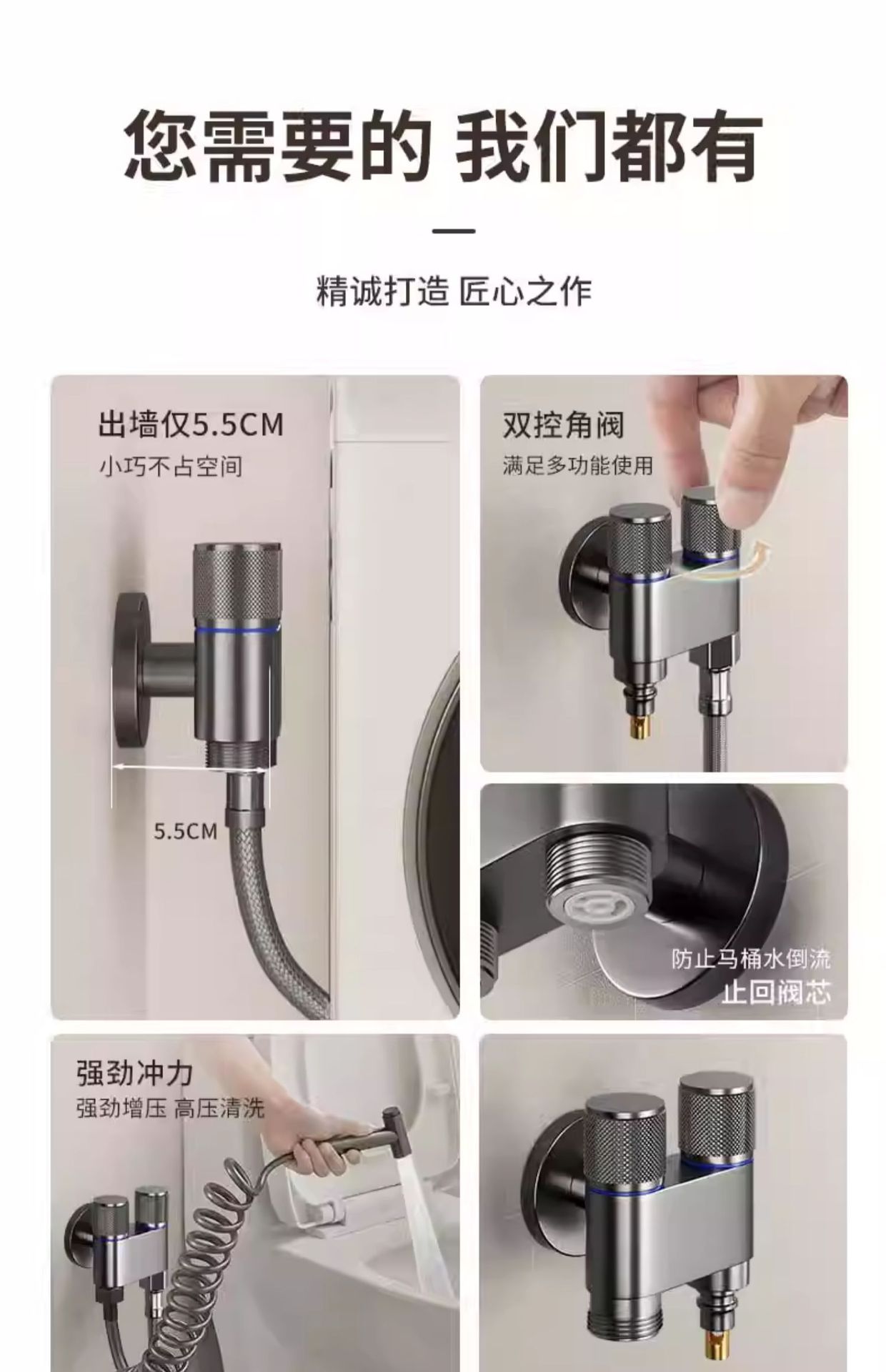 您需要的 我们都有

精诚打造 匠心之作

出墙仅5.5CM
小巧不占空间

5.5CM

双控角阀
满足多功能使用

防止马桶水倒流
止回阀芯

强劲冲力
强劲增压 高压清洗