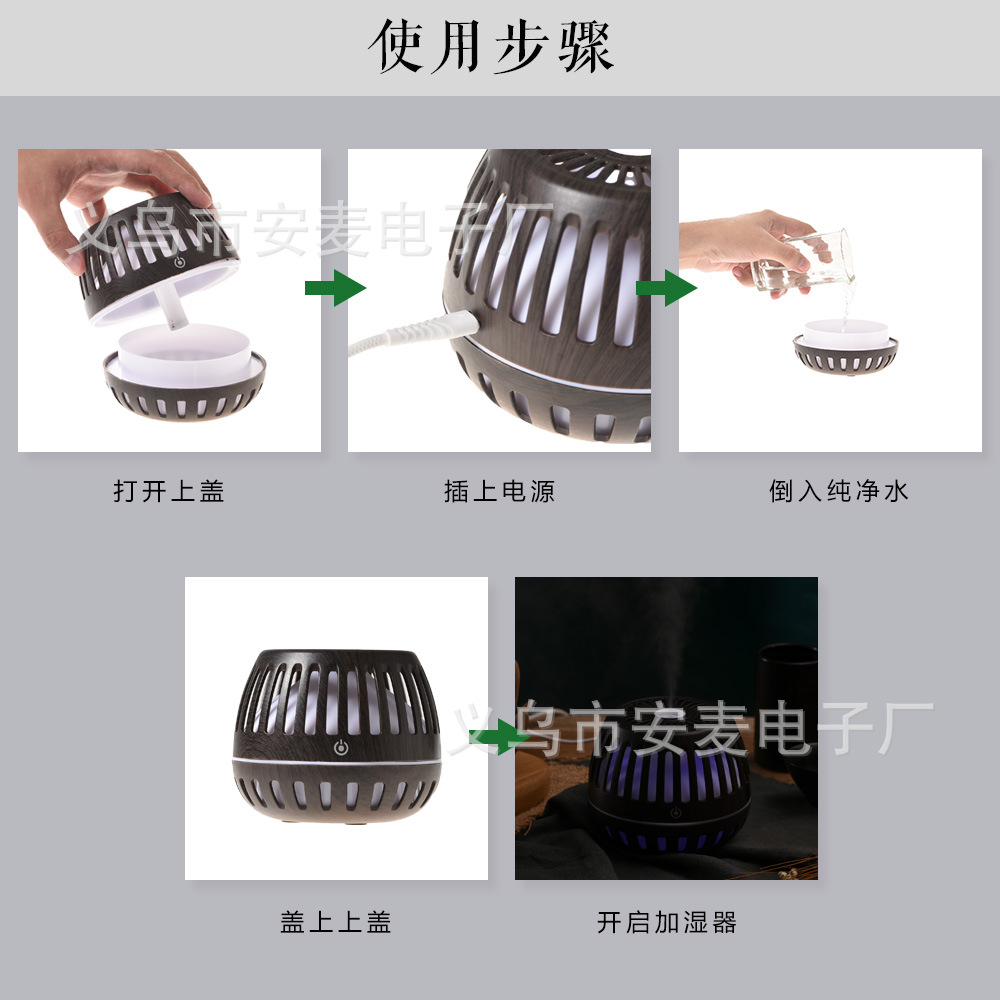 使用步骤

义乌市安麦电子厂

打开上盖

插上电源

倒入纯净水

义乌市安麦电子厂

盖上上盖

开启加湿器