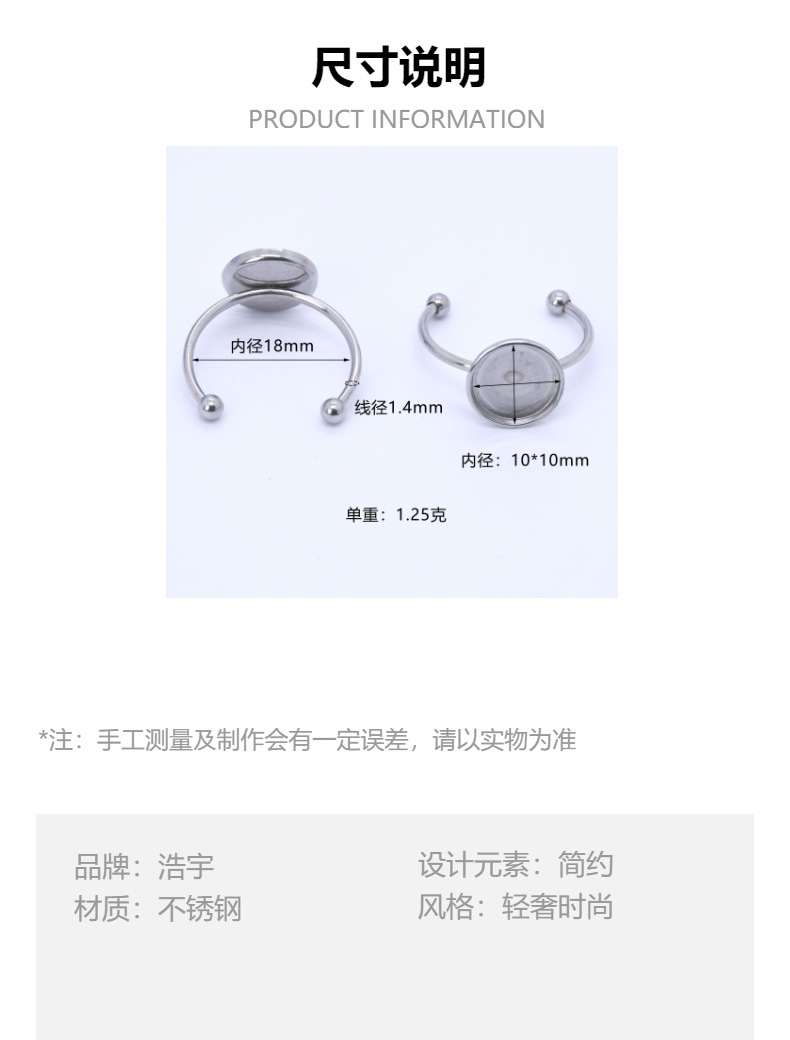 尺寸说明

PRODUCT INFORMATION

内径18mm

线径1.4mm

内径：10*10mm

单重：1.25克

*注：手工测量及制作会有一定误差，请以实物为准

品牌：浩宇
材质：不锈钢

设计元素：简约
风格：轻奢时尚