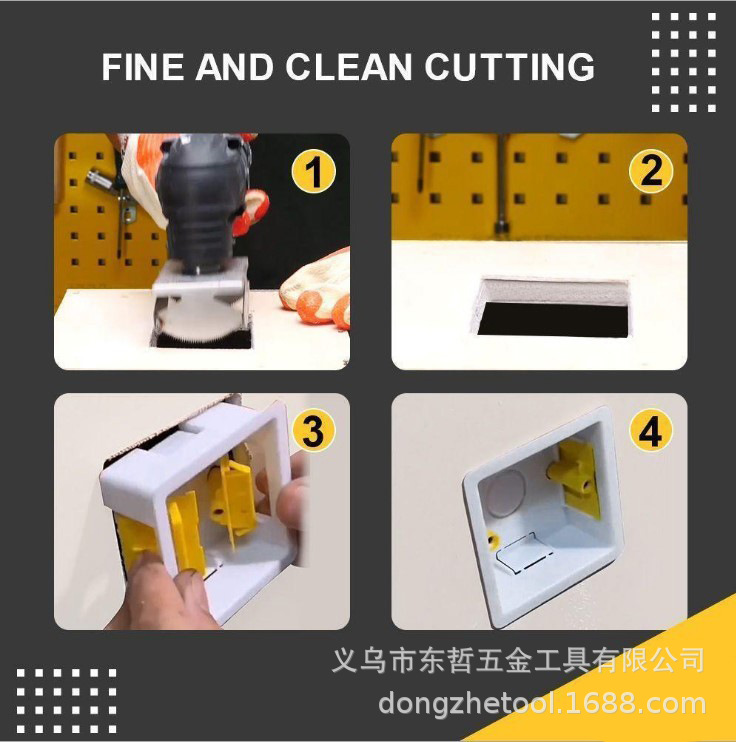 FINE AND CLEAN CUTTING

1

2

3

4

义乌市东哲五金工具有限公司
dongzhetool.1688.com