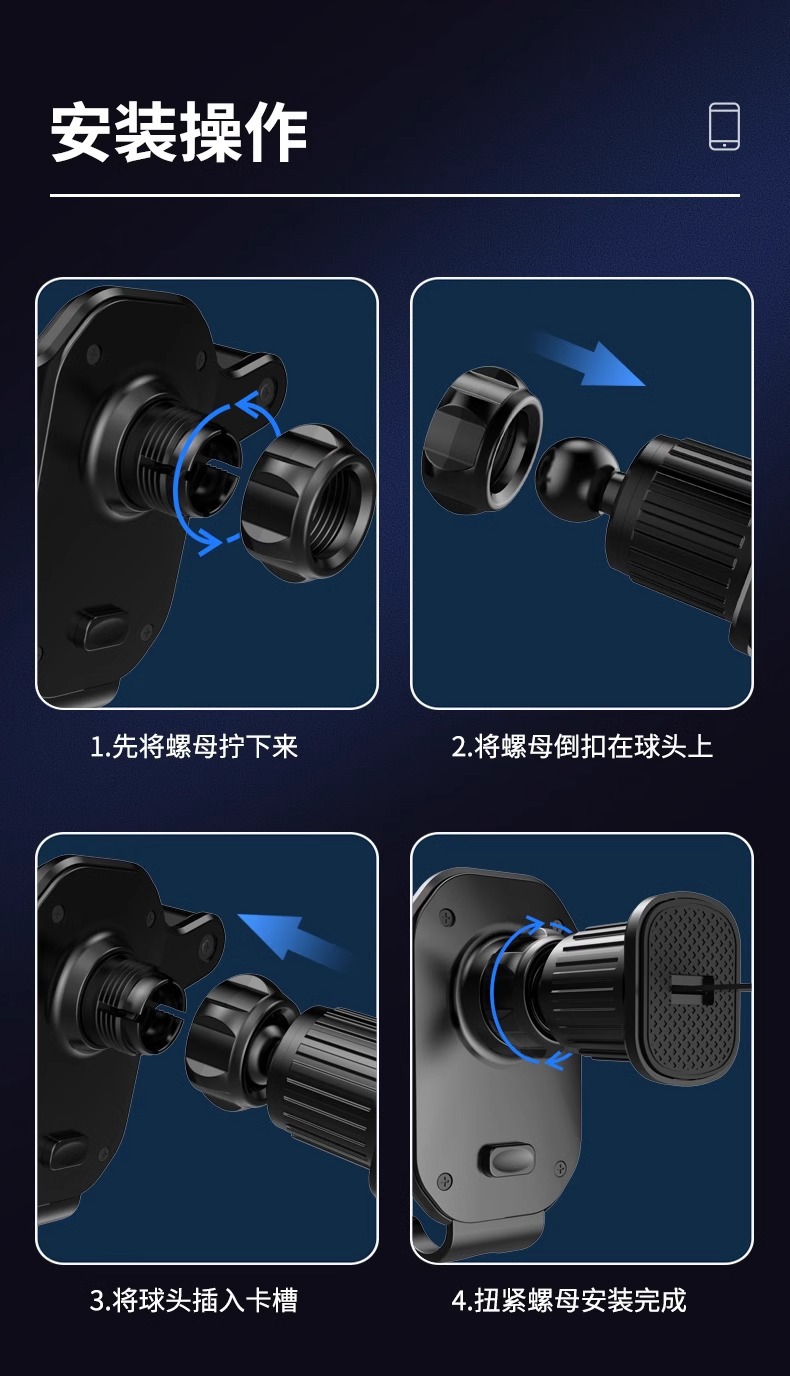 安装操作

1.先将螺母拧下来

2.将螺母倒扣在球头上

3.将球头插入卡槽

4.扭紧螺母安装完成