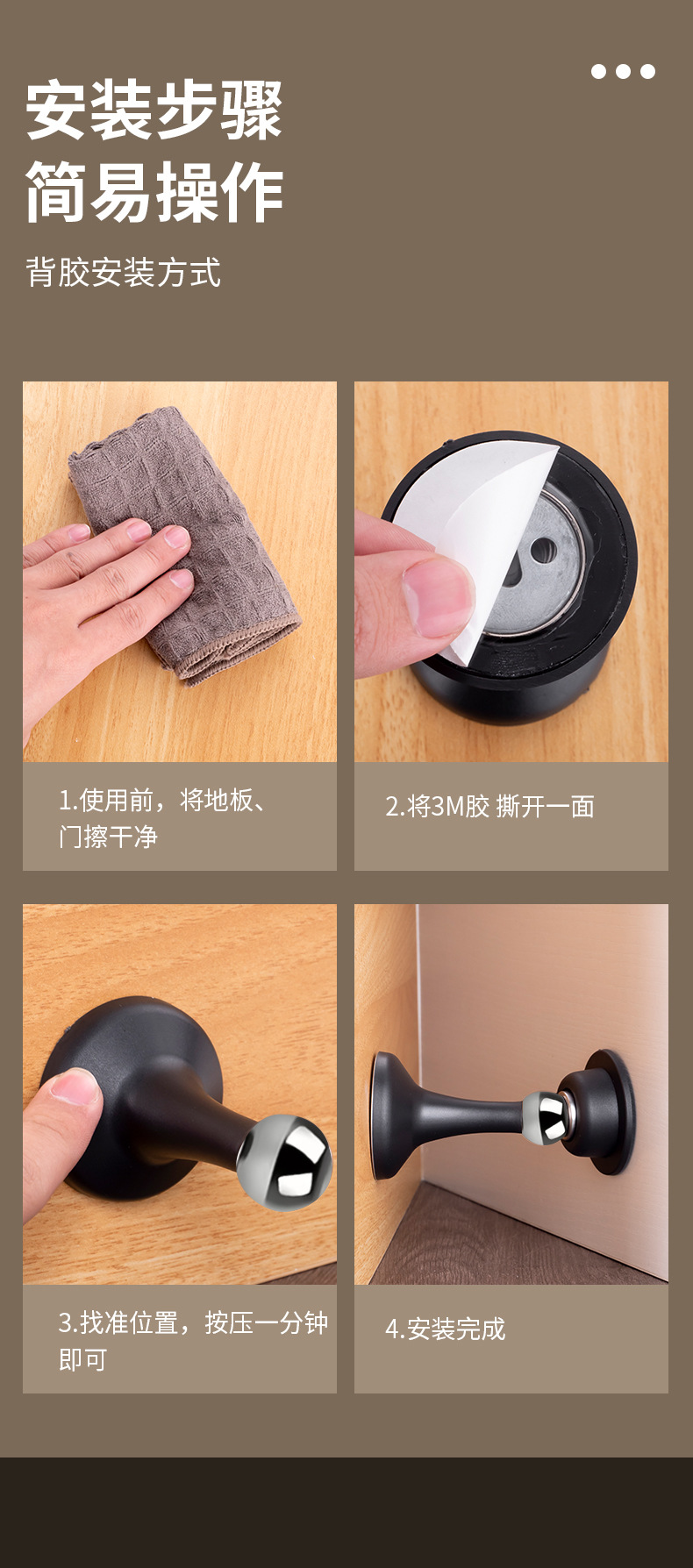 安装步骤
简易操作

背胶安装方式

1.使用前，将地板、门擦干净

2.将3M胶 撕开一面

3.找准位置，按压一分钟即可

4.安装完成