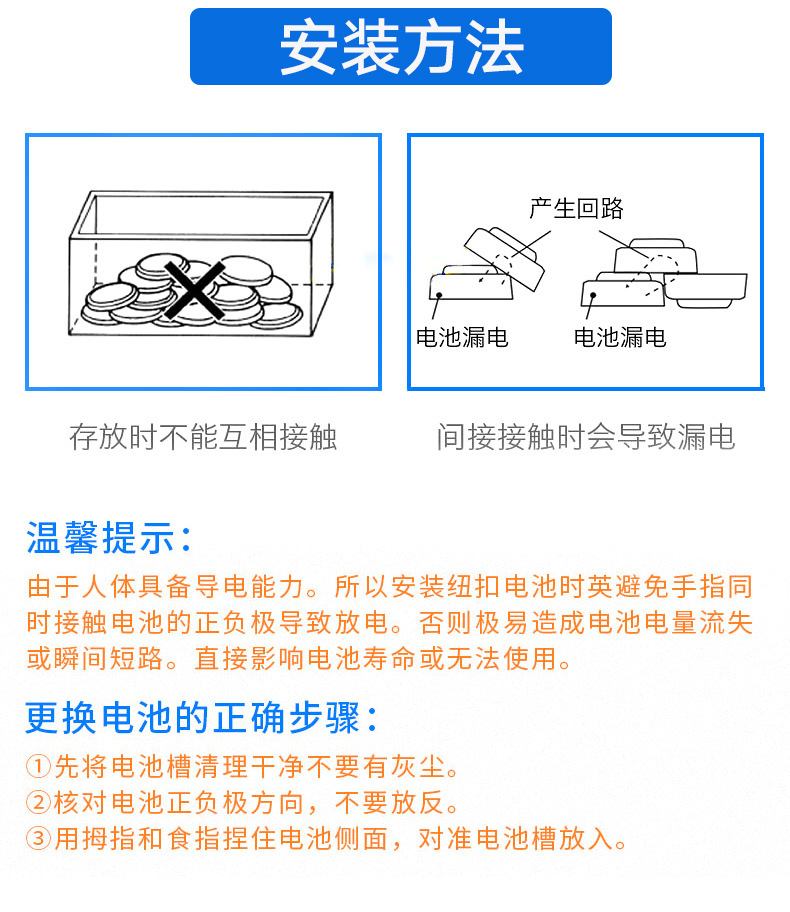 安装方法

产生回路

电池漏电

电池漏电

存放时不能互相接触

间接接触时会导致漏电

温馨提示：

由于人体具备导电能力。所以安装纽扣电池时英避免手指同时接触电池的正负极导致放电。否则极易造成电池电量流失或瞬间短路。直接影响电池寿命或无法使用。

更换电池的正确步骤：

①先将电池槽清理干净不要有灰尘。
②核对电池正负极方向，不要放反。
③用拇指和食指捏住电池侧面，对准电池槽放入。