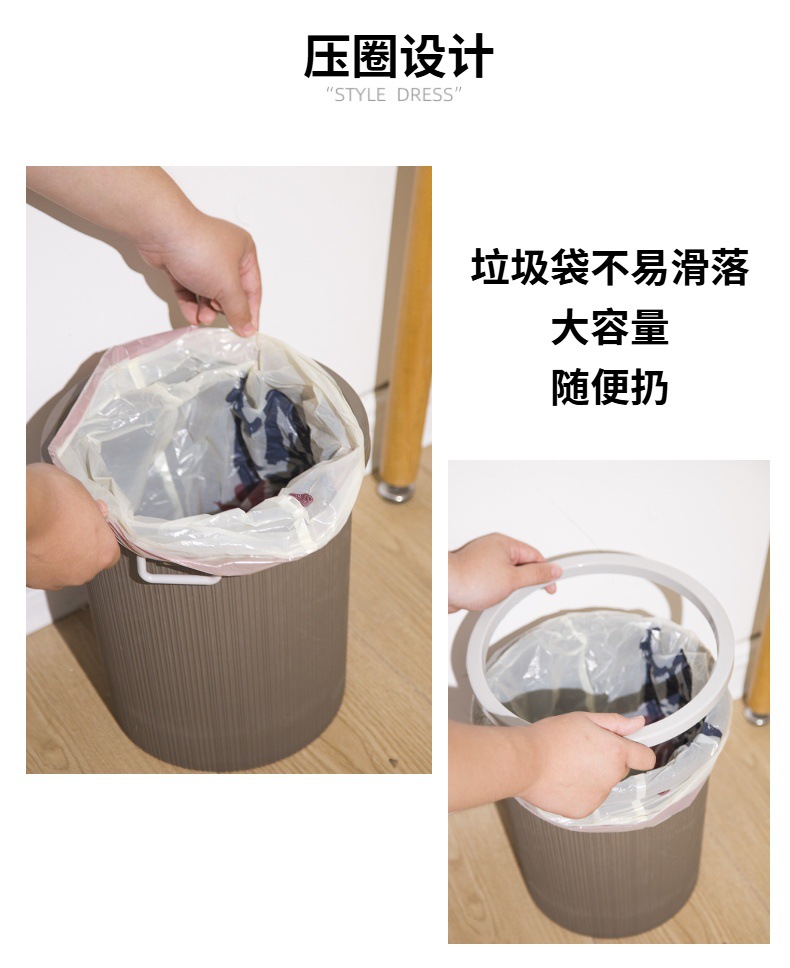 压圈设计
"STYLE DRESS"

垃圾袋不易滑落
大容量
随便扔