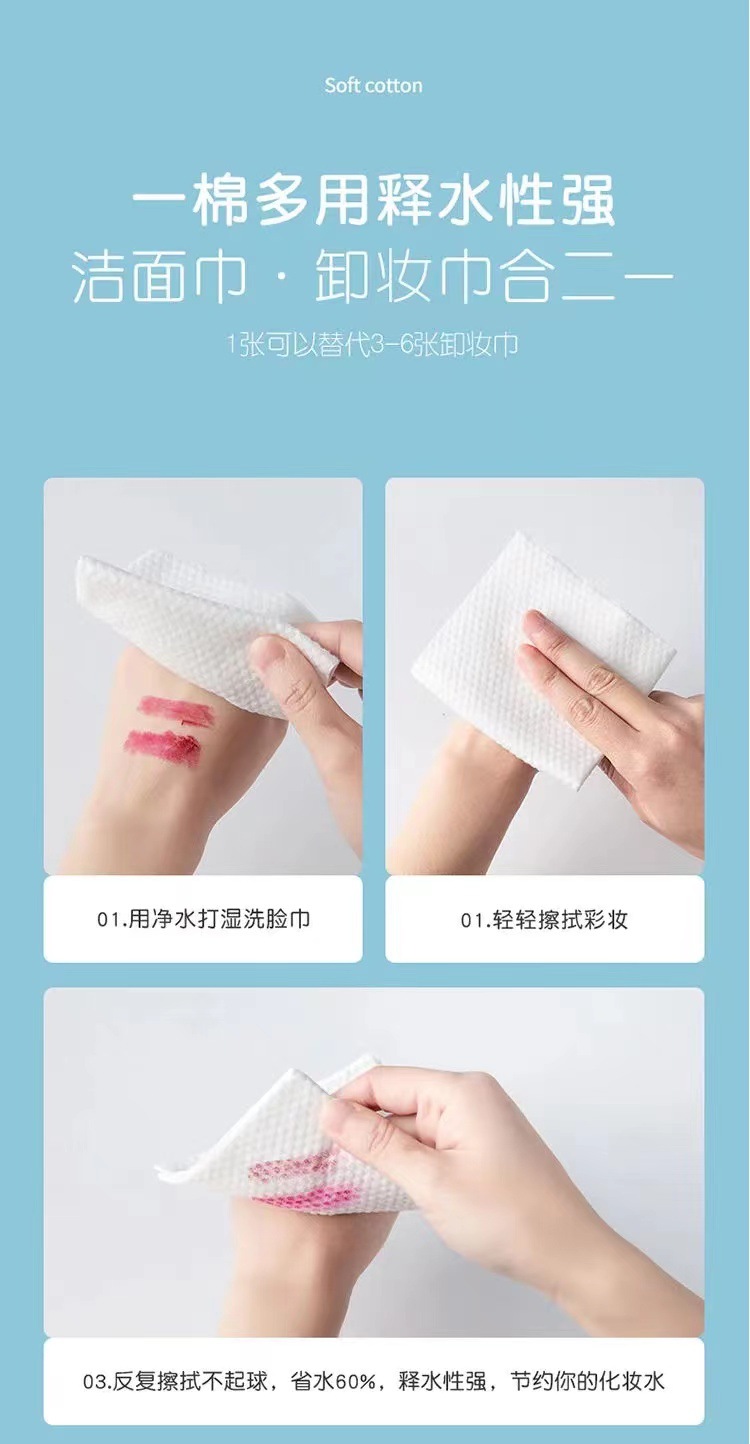 Soft cotton

一棉多用释水性强
洁面巾 · 卸妆巾合二一

1张可以替代3-6张卸妆巾

01.用净水打湿洗脸巾

01.轻轻擦拭彩妆

03.反复擦拭不起球，省水60%，释水性强，节约你的化妆水