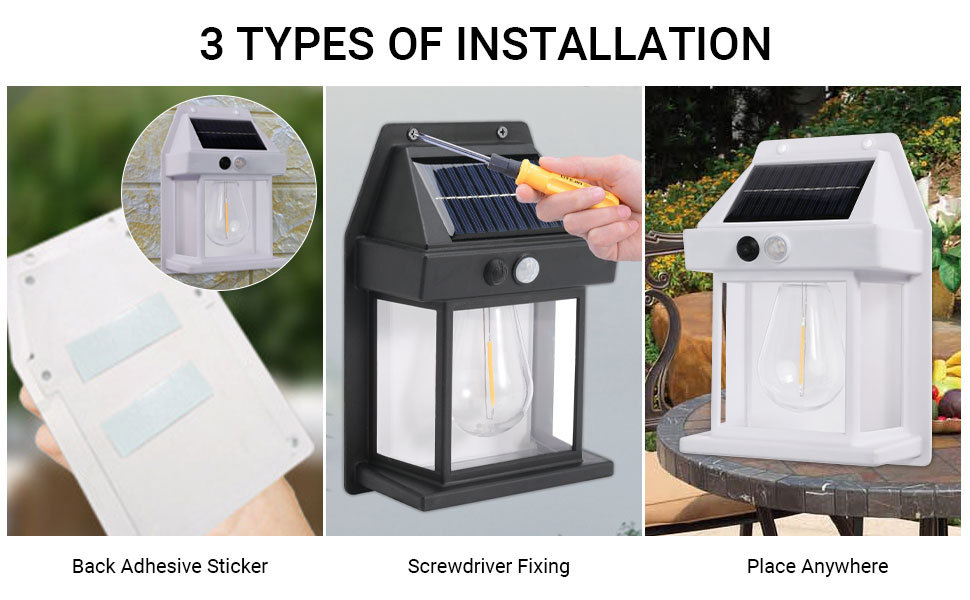 3 TYPES OF INSTALLATION

Back Adhesive Sticker

Screwdriver Fixing

Place Anywhere