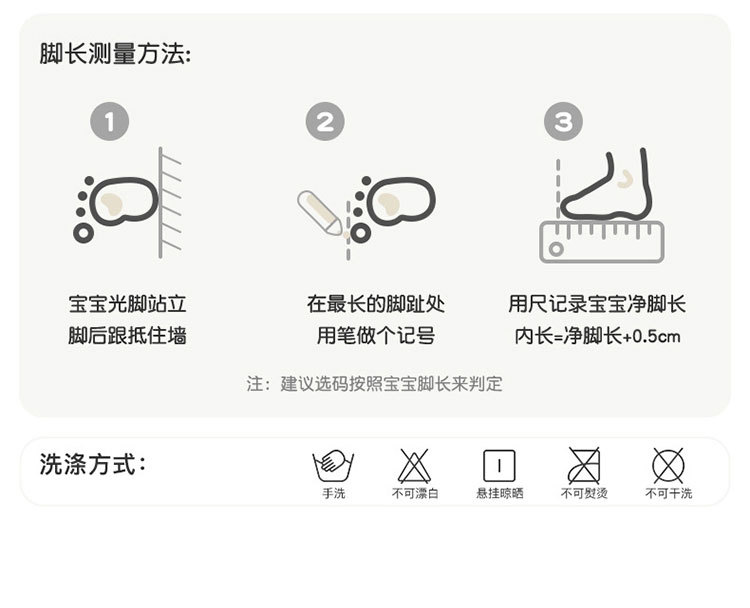 脚长测量方法:

1

宝宝光脚站立
脚后跟抵住墙

2

在最长的脚趾处
用笔做个记号

3

用尺记录宝宝净脚长
内长=净脚长+0.5cm

注：建议选码按照宝宝脚长来判定

洗涤方式：

手洗

不可漂白

悬挂晾晒

不可熨烫

不可干洗