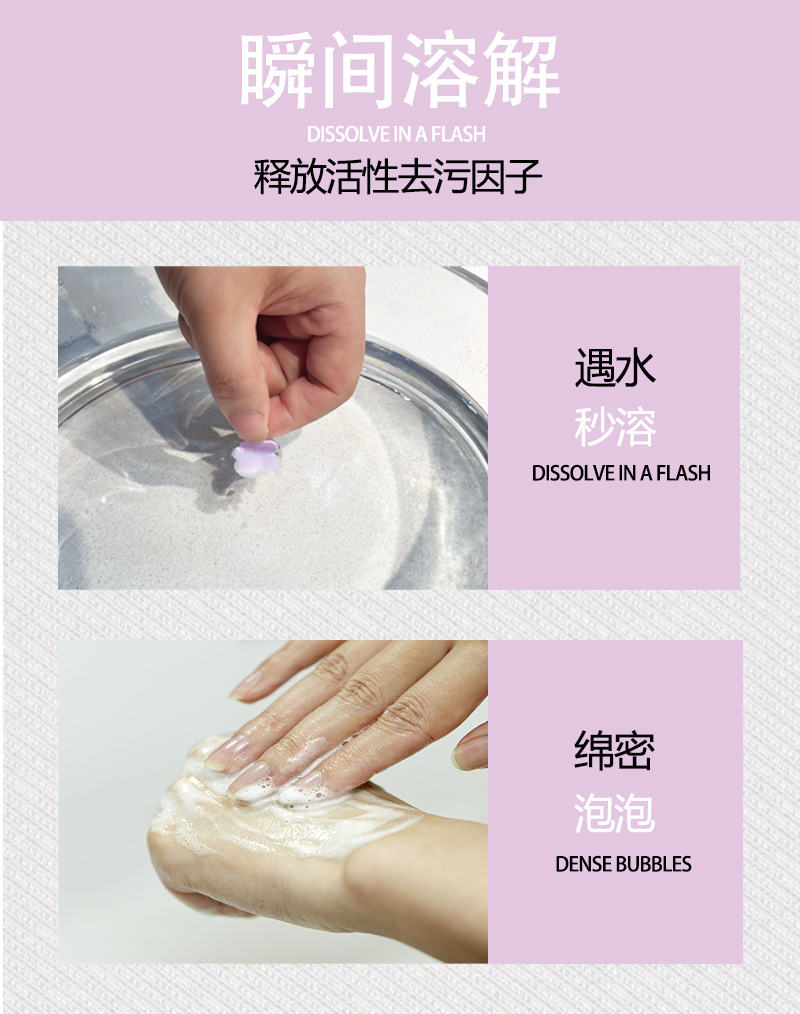 瞬间溶解

DISSOLVE IN A FLASH

释放活性去污因子

遇水
秒溶
DISSOLVE IN A FLASH

绵密
泡泡
DENSE BUBBLES