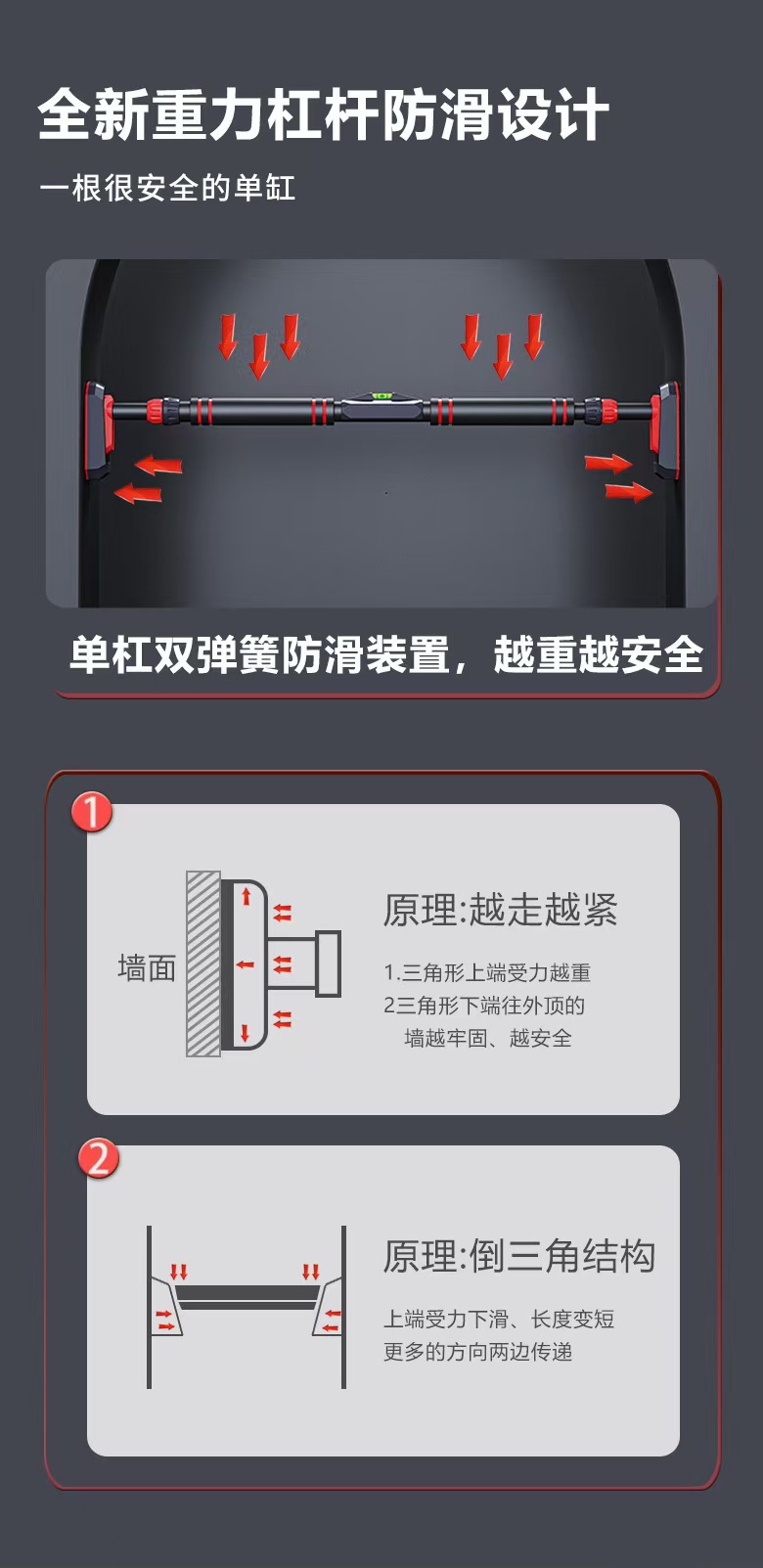 全新重力杠杆防滑设计

一根很安全的单缸

单杠双弹簧防滑装置，越重越安全

1

墙面

原理:越走越紧

1.三角形上端受力越重
2三角形下端往外顶的
墙越牢固、越安全

2

原理:倒三角结构

上端受力下滑、长度变短
更多的方向两边传递