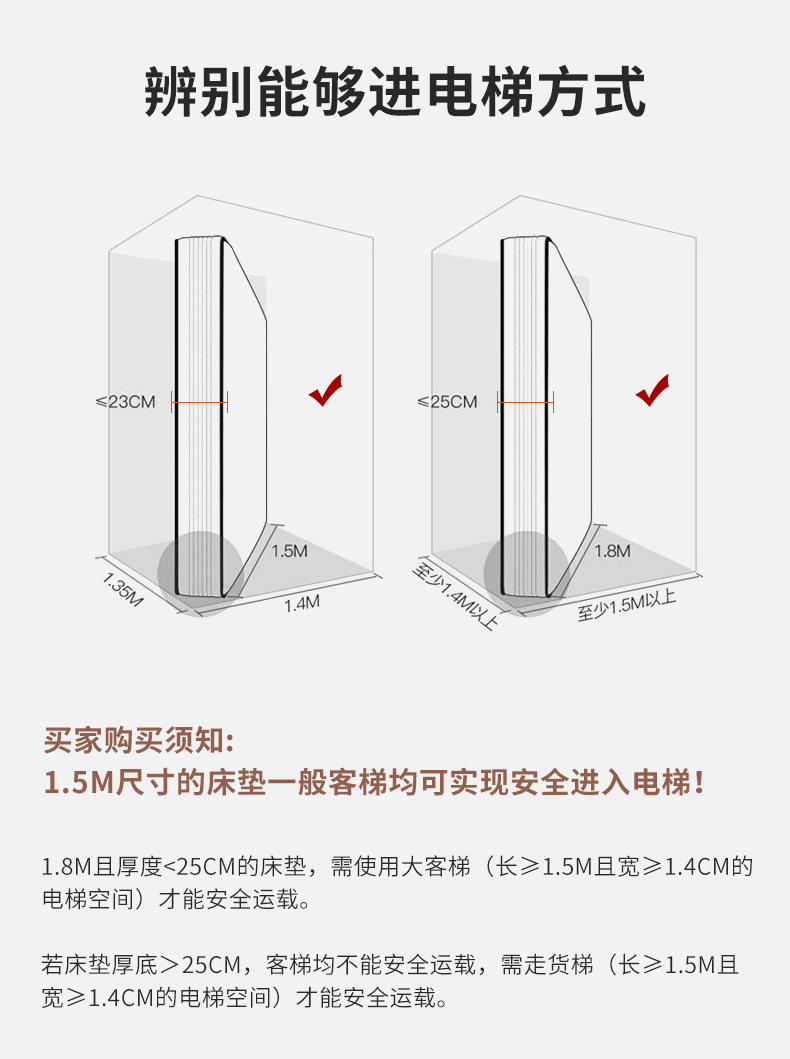 辨别能够进电梯方式

≤23CM

1.5M

1.35M

1.4M

≤25CM

1.8M

至少1.4M以上

至少1.5M以上

买家购买须知:

1.5M尺寸的床垫一般客梯均可实现安全进入电梯!

1.8M且厚度<25CM的床垫，需使用大客梯（长≥1.5M且宽≥1.4CM的电梯空间）才能安全运载。

若床垫厚底＞25CM，客梯均不能安全运载，需走货梯（长≥1.5M且宽≥1.4CM的电梯空间）才能安全运载。