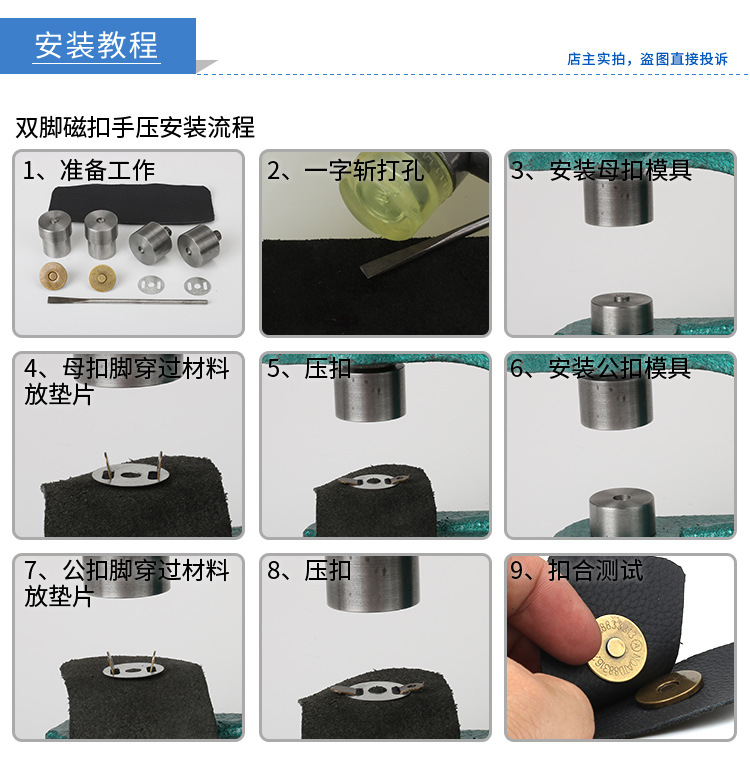 安装教程

店主实拍，盗图直接投诉

双脚磁扣手压安装流程

1、准备工作

2、一字斩打孔

3、安装母扣模具

4、母扣脚穿过材料放垫片

5、压扣

6、安装公扣模具

7、公扣脚穿过材料放垫片

8、压扣

9、扣合测试