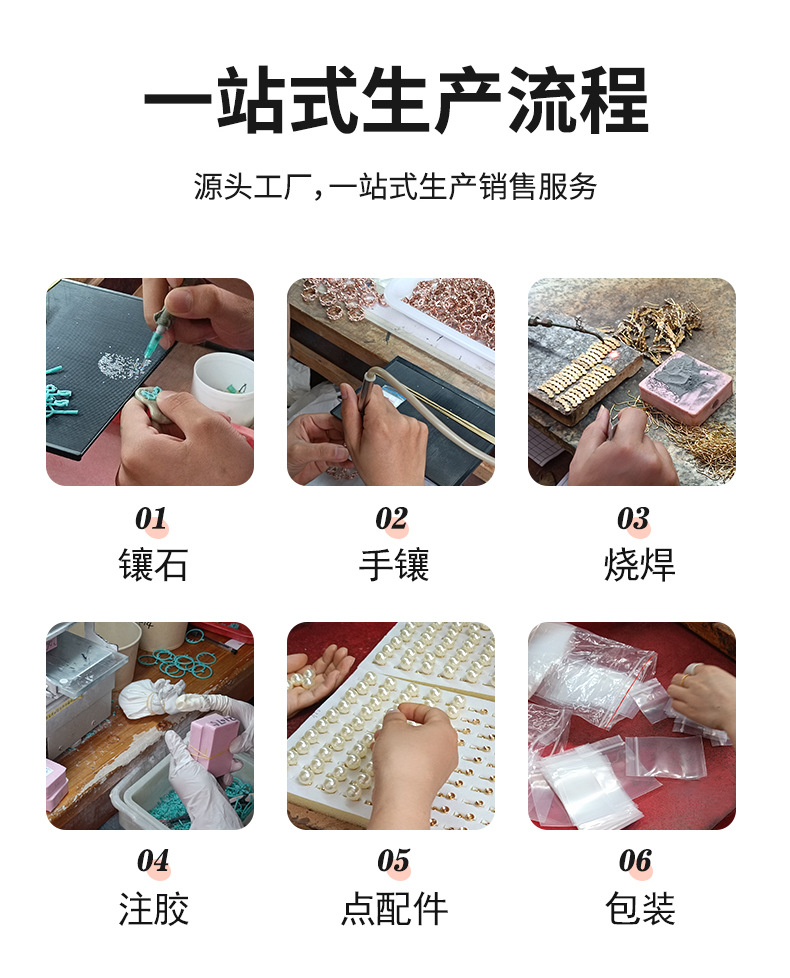 一站式生产流程

源头工厂，一站式生产销售服务

01
镶石

02
手镶

03
烧焊

04
注胶

05
点配件

06
包装