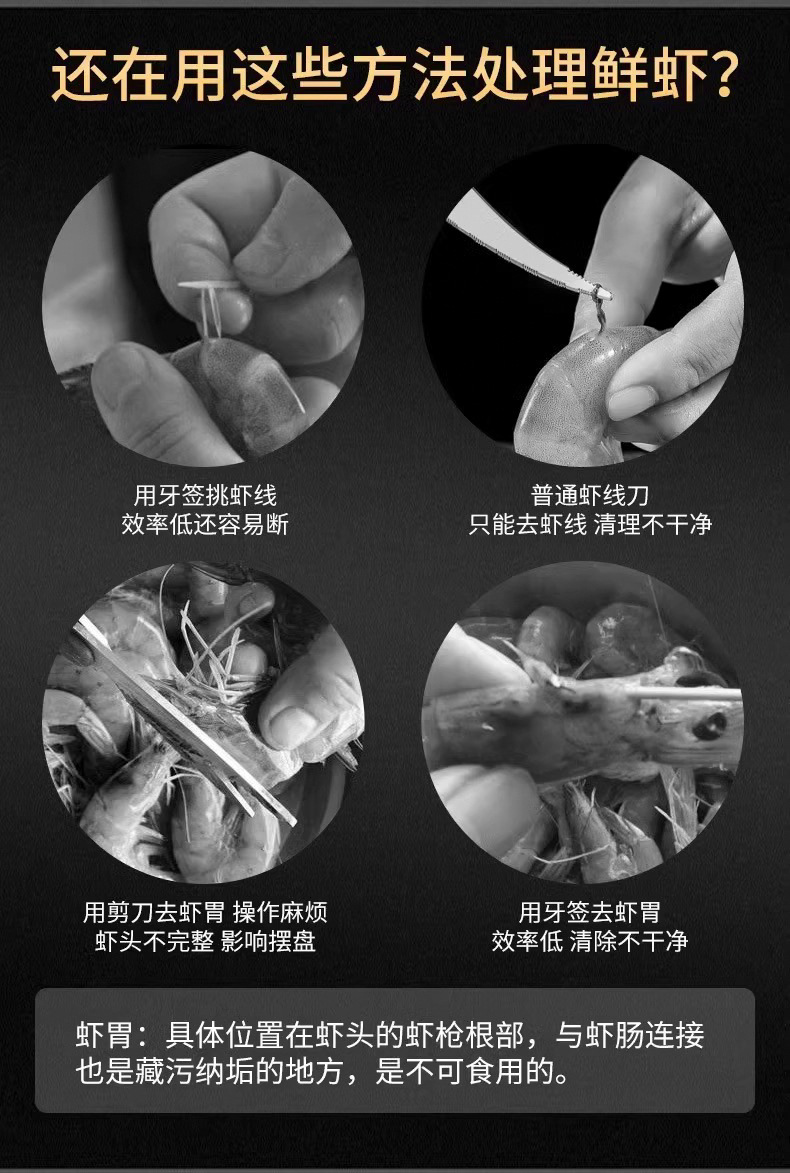 还在用这些方法处理鲜虾?

用牙签挑虾线
效率低还容易断

普通虾线刀
只能去虾线 清理不干净

用剪刀去虾胃 操作麻烦
虾头不完整 影响摆盘

用牙签去虾胃
效率低 清除不干净

虾胃：具体位置在虾头的虾枪根部，与虾肠连接
也是藏污纳垢的地方，是不可食用的。