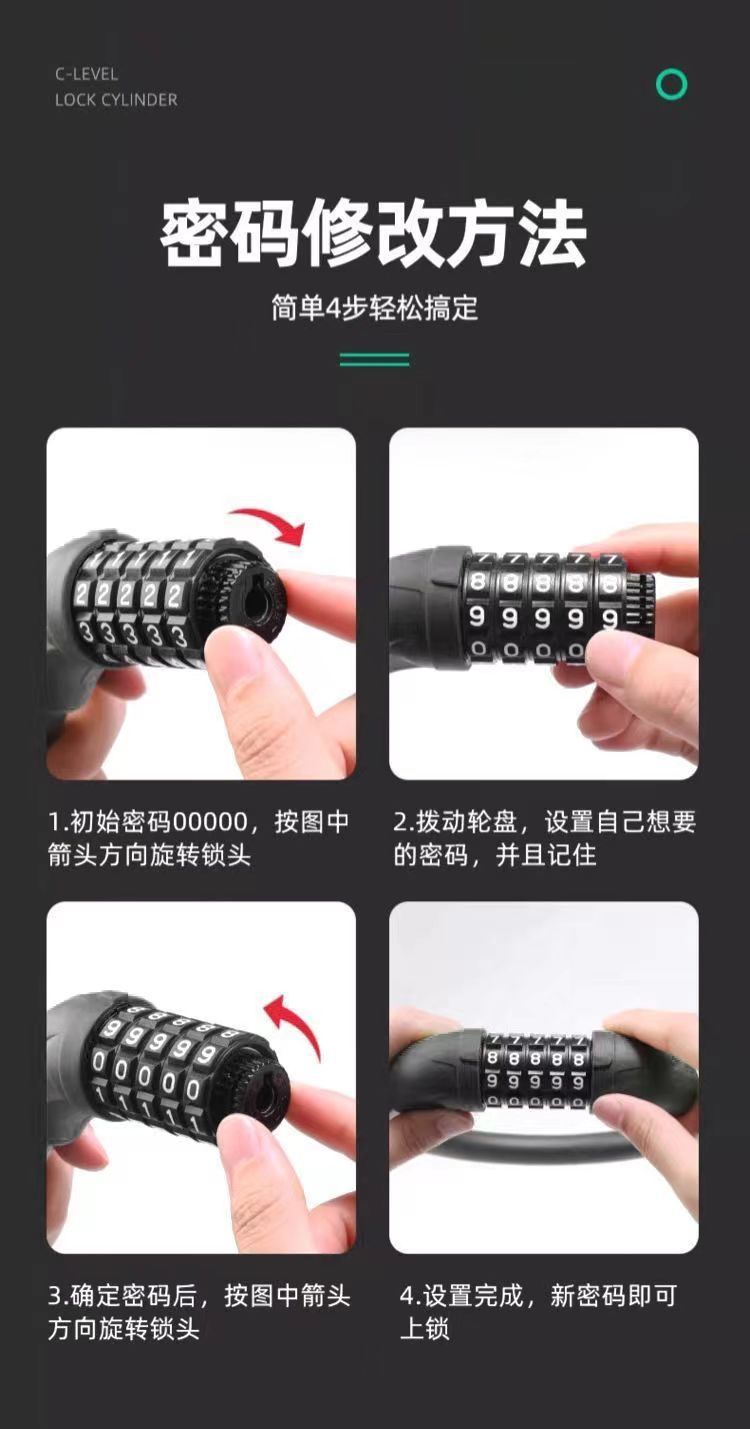 C-LEVEL
LOCK CYLINDER

密码修改方法

简单4步轻松搞定

1.初始密码00000，按图中箭头方向旋转锁头

2.拨动轮盘，设置自己想要的密码，并且记住

3.确定密码后，按图中箭头方向旋转锁头

4.设置完成，新密码即可上锁