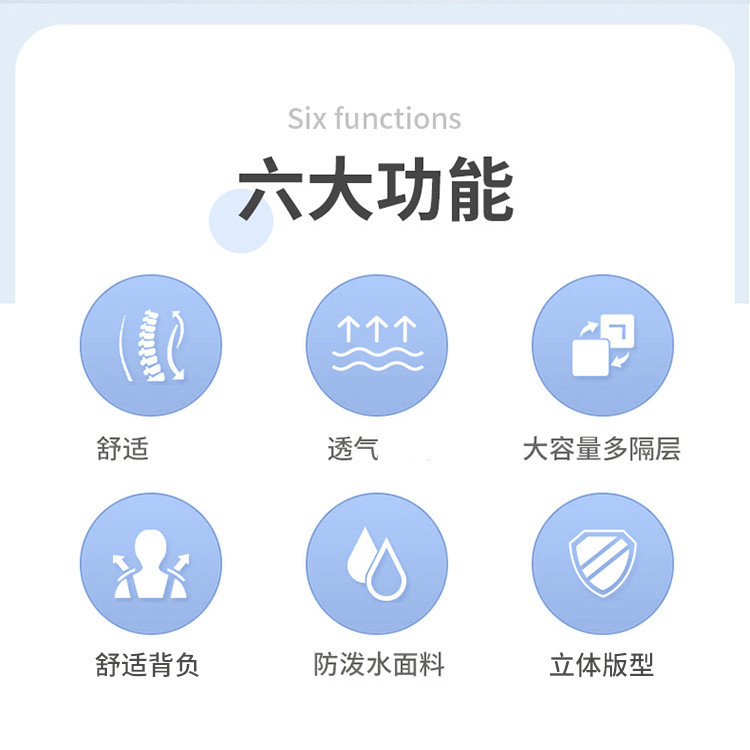 Six functions

六大功能

舒适

透气

大容量多隔层

舒适背负

防泼水面料

立体版型