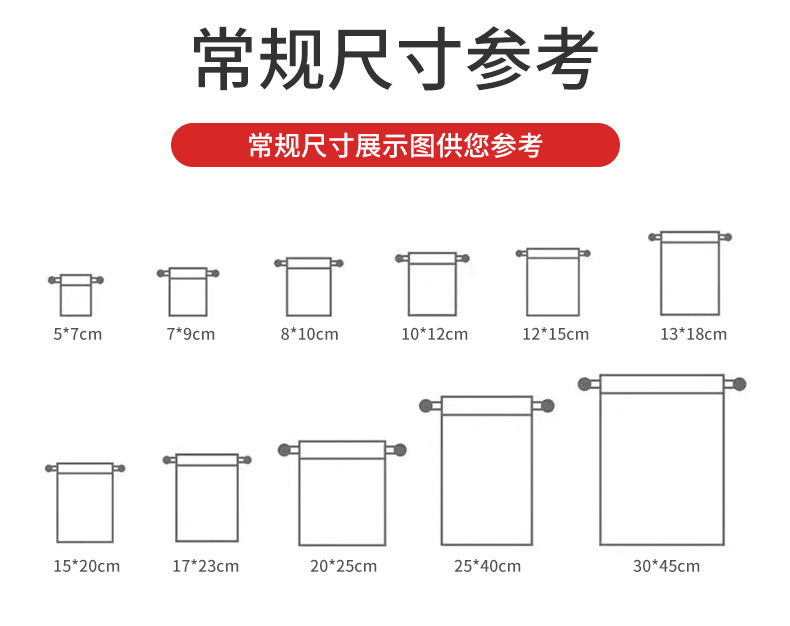 常规尺寸参考

常规尺寸展示图供您参考

5*7cm

7*9cm

8*10cm

10*12cm

12*15cm

13*18cm

15*20cm

17*23cm

20*25cm

25*40cm

30*45cm